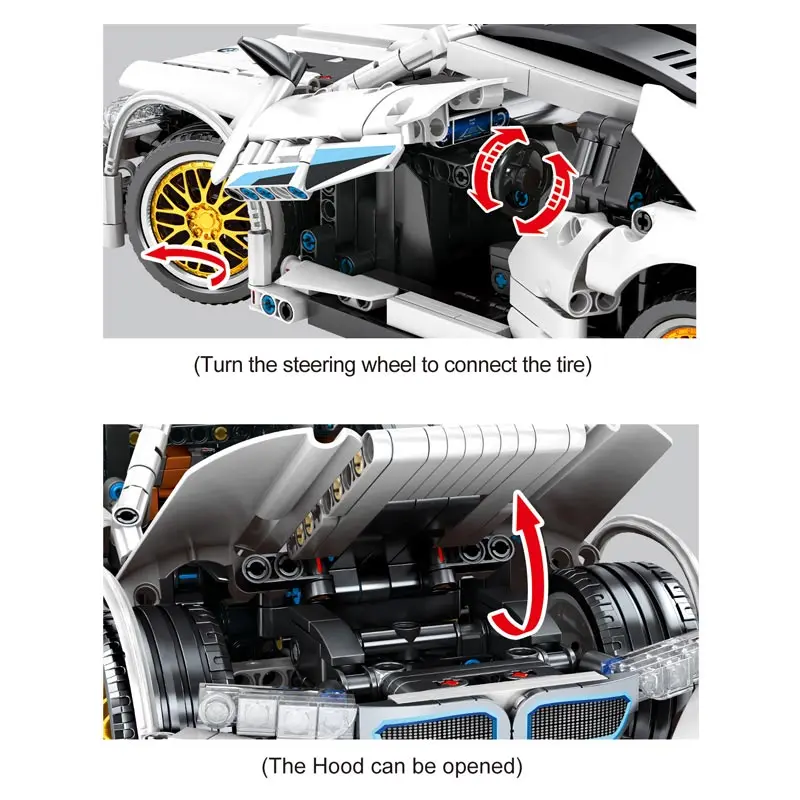 (Turn the steering wheel to connect the tire)

(The Hood can be opened)