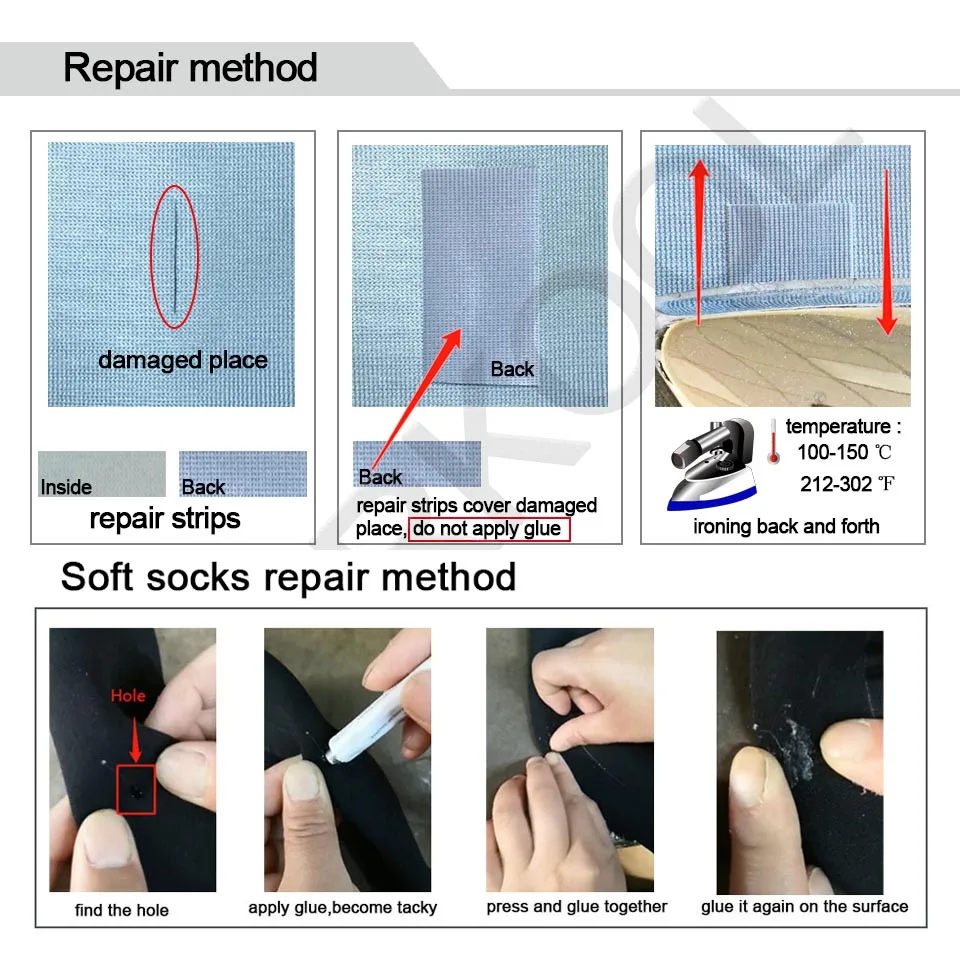 Repair method

damaged place

Inside

Back

repair strips

Back

Back

repair strips cover damaged place, do not apply glue

temperature : 100-150 ℃ 212-302 ℉

ironing back and forth

Soft socks repair method

Hole

find the hole

apply glue,become tacky

press and glue together

glue it again on the surface