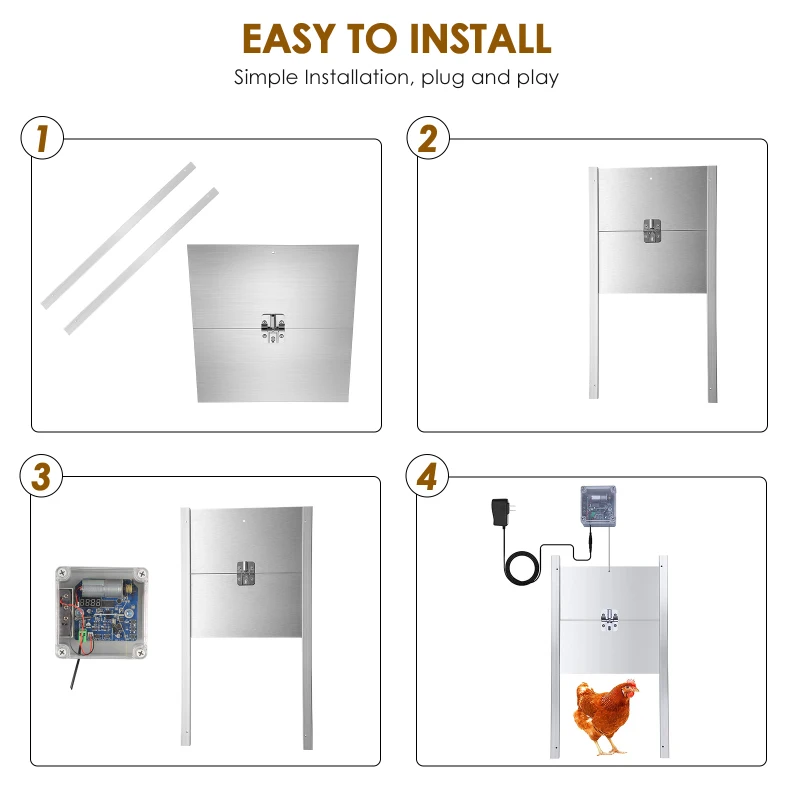 EASY TO INSTALL
Simple Installation, plug and play

1

2

3

4