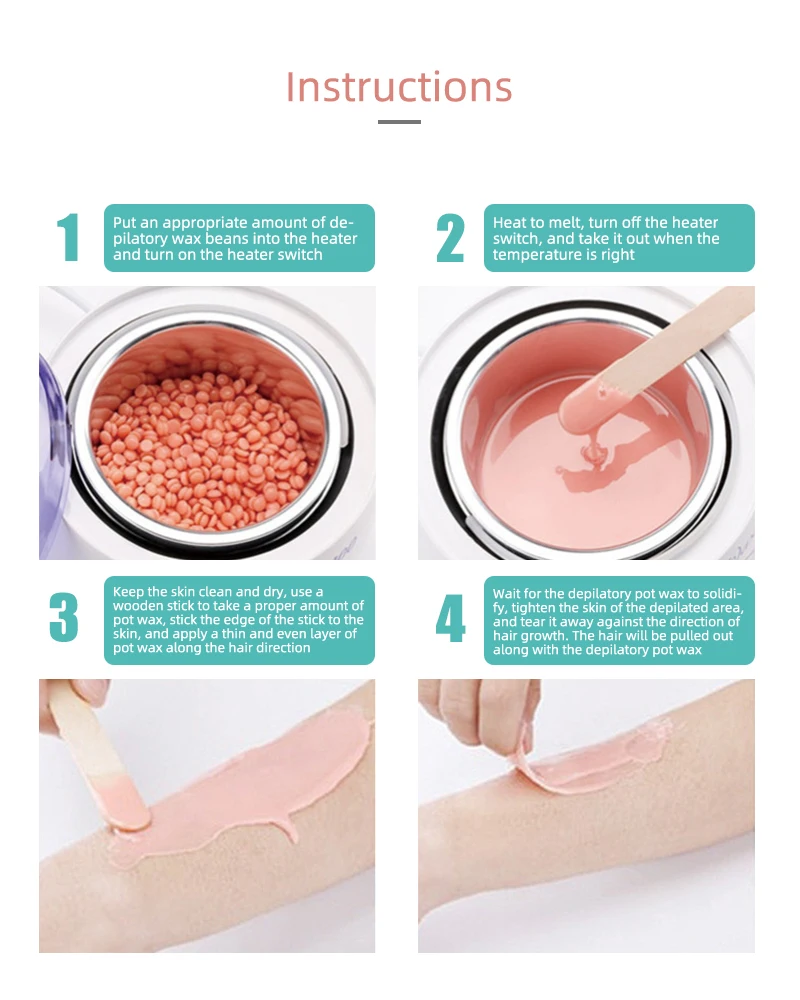 Instructions

1 Put an appropriate amount of depilatory wax beans into the heater and turn on the heater switch

2 Heat to melt, turn off the heater switch, and take it out when the temperature is right

3 Keep the skin clean and dry, use a wooden stick to take a proper amount of pot wax, stick the edge of the stick to the skin, and apply a thin and even layer of pot wax along the hair direction

4 Wait for the depilatory pot wax to solidify, tighten the skin of the depilated area, and tear it away against the direction of hair growth. The hair will be pulled out along with the depilatory pot wax