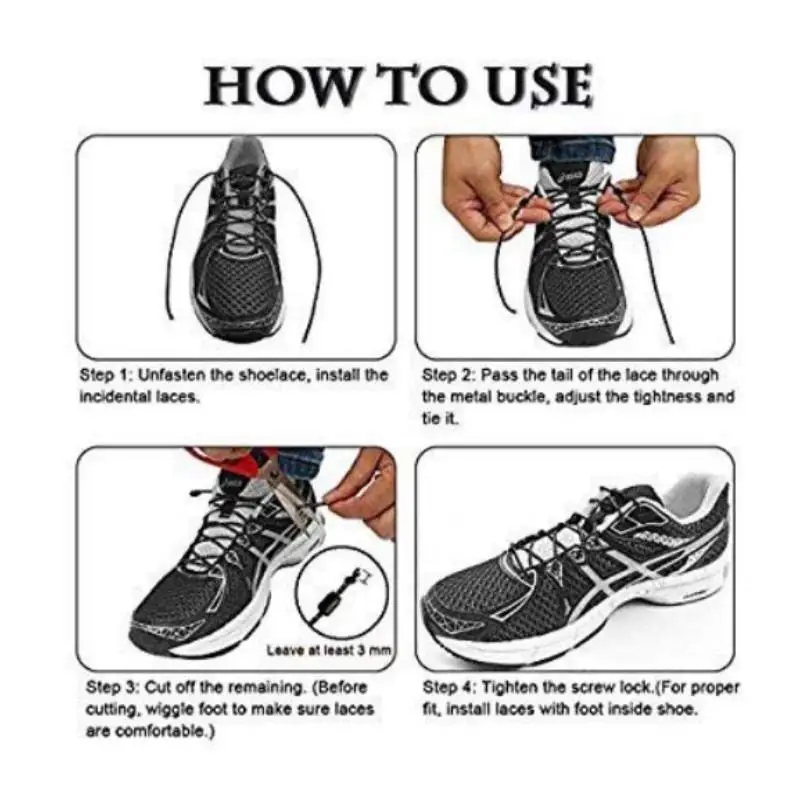 HOW TO USE

Step 1: Unfasten the shoelace, install the incidental laces.

Step 2: Pass the tail of the lace through the metal buckle, adjust the tightness and tie it.

Leave at least 3 mm

Step 3: Cut off the remaining. (Before cutting, wiggle foot to make sure laces are comfortable.)

Step 4: Tighten the screw lock.(For proper fit, install laces with foot inside shoe.