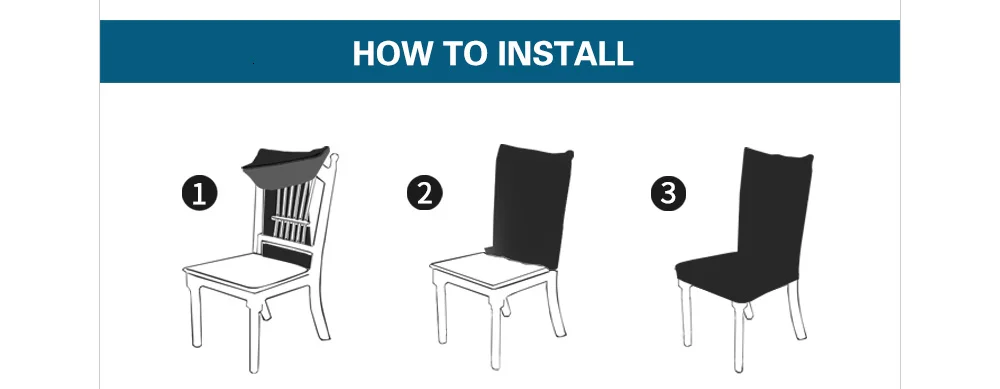 HOW TO INSTALL

1

2

3