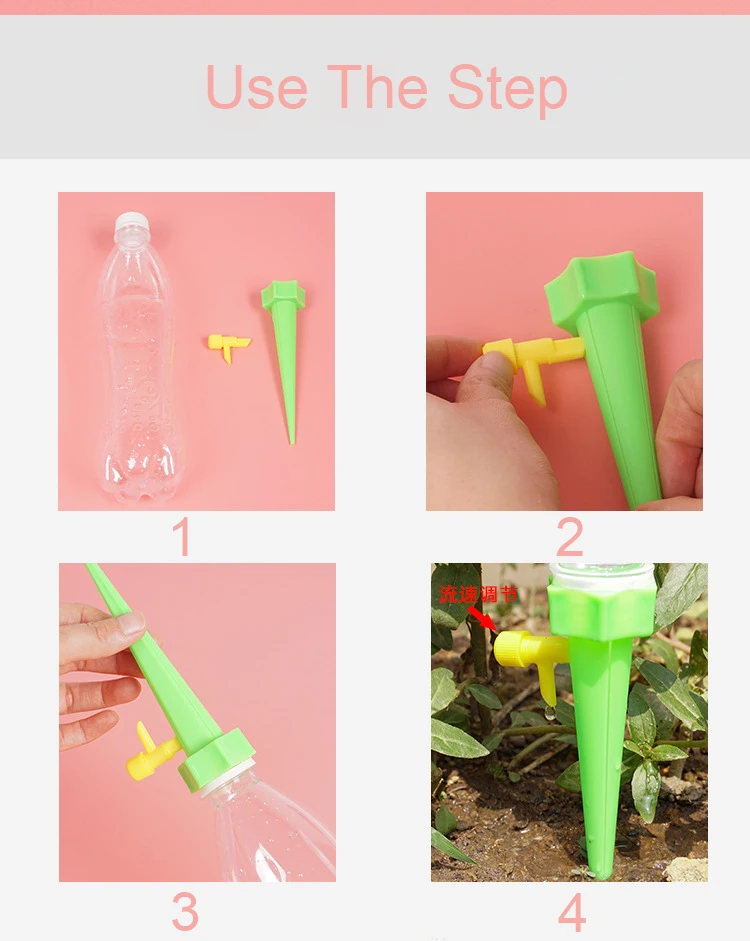 Use The Step

1

2

3

流速调节

4