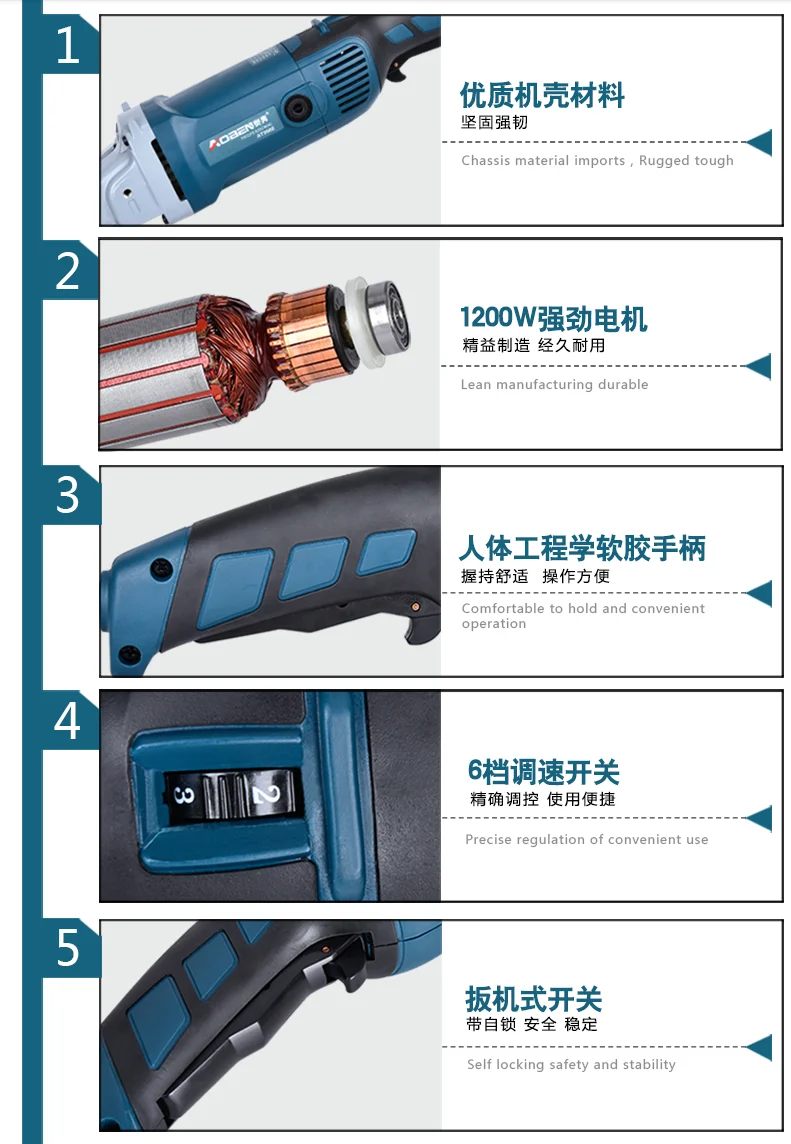 1

AOBEN

优质机壳材料
坚固强韧
Chassis material imports , Rugged tough

2

1200W强劲电机
精益制造 经久耐用
Lean manufacturing durable

3

人体工程学软胶手柄
握持舒适 操作方便
Comfortable to hold and convenient operation

4

3 2

6档调速开关
精确调控 使用便捷
Precise regulation of convenient use

5

扳机式开关
带自锁 安全 稳定
Self locking safety and stability