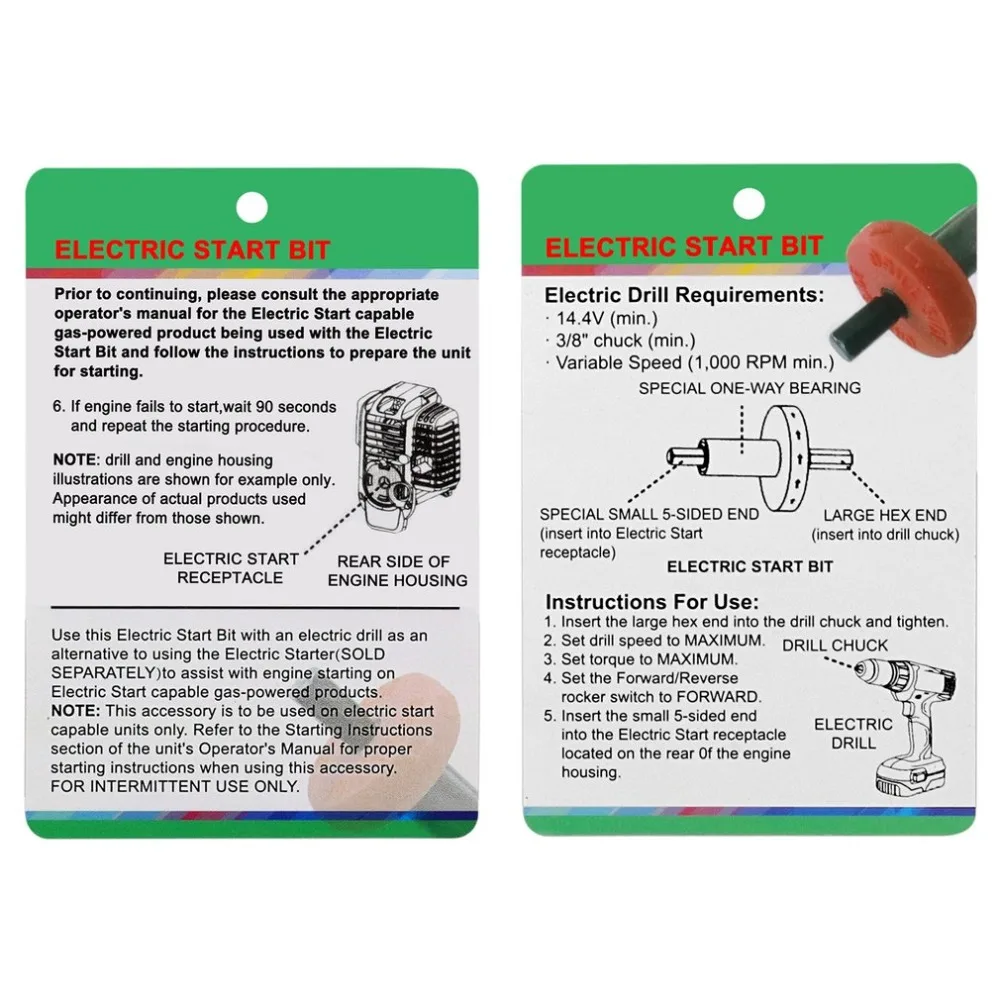 ELECTRIC START BIT

Prior to continuing, please consult the appropriate operator's manual for the Electric Start capable gas-powered product being used with the Electric Start Bit and follow the instructions to prepare the unit for starting.

6. If engine fails to start,wait 90 seconds and repeat the starting procedure.

NOTE: drill and engine housing illustrations are shown for example only. Appearance of actual products used might differ from those shown.

ELECTRIC START RECEPTACLE

REAR SIDE OF ENGINE HOUSING

Use this Electric Start Bit with an electric drill as an alternative to using the Electric Starter(SOLD SEPARATELY)to assist with engine starting on Electric Start capable gas-powered products.
NOTE: This accessory is to be used on electric start capable units only. Refer to the Starting Instructions section of the unit's Operator's Manual for proper starting instructions when using this accessory.
FOR INTERMITTENT USE ONLY.

ELECTRIC START BIT

Electric Drill Requirements:
· 14.4V (min.)
· 3/8" chuck (min.)
· Variable Speed (1,000 RPM min.)

SPECIAL ONE-WAY BEARING

SPECIAL SMALL 5-SIDED END (insert into Electric Start receptacle)

LARGE HEX END (insert into drill chuck)

ELECTRIC START BIT

Instructions For Use:
1. Insert the large hex end into the drill chuck and tighten.
2. Set drill speed to MAXIMUM.
3. Set torque to MAXIMUM.
4. Set the Forward/Reverse rocker switch to FORWARD.
5. Insert the small 5-sided end into the Electric Start receptacle located on the rear 0f the engine housing.

DRILL CHUCK

ELECTRIC DRILL