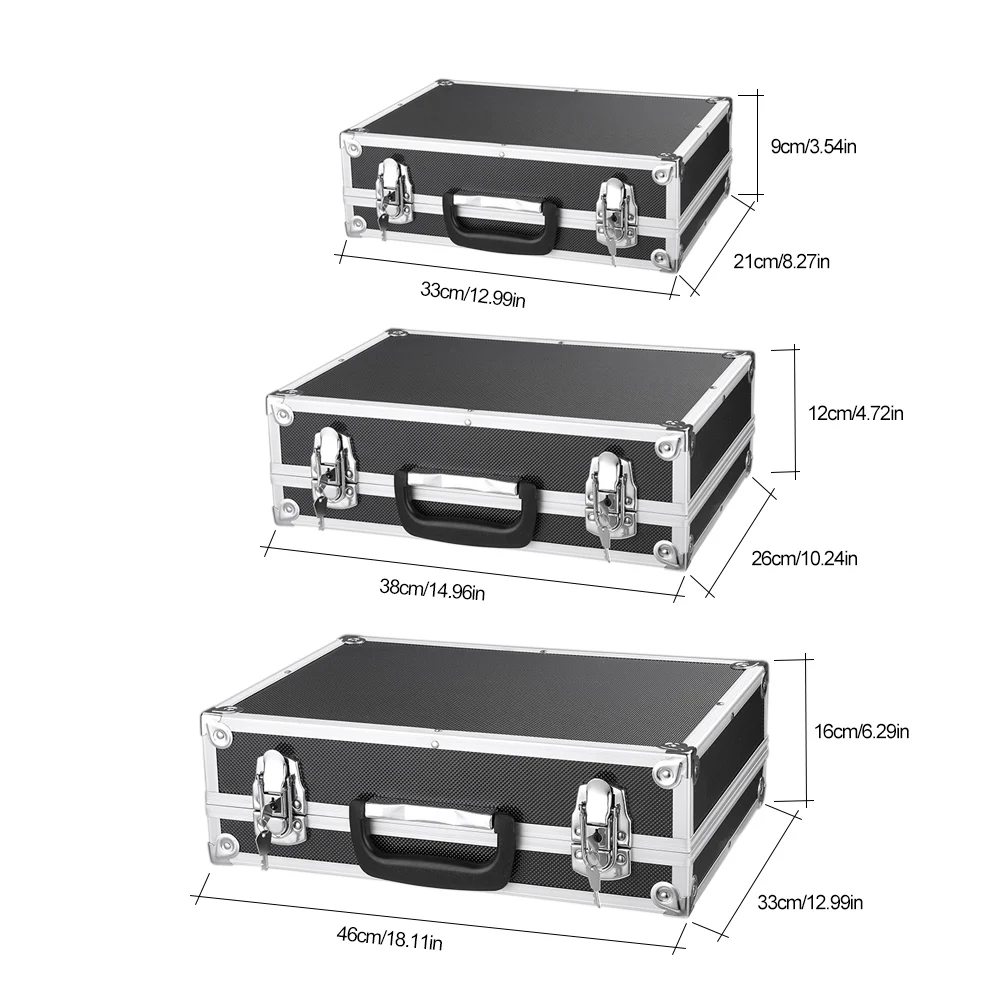 9cm/3.54in

21cm/8.27in

33cm/12.99in

12cm/4.72in

26cm/10.24in

38cm/14.96in

16cm/6.29in

33cm/12.99in

46cm/18.11in