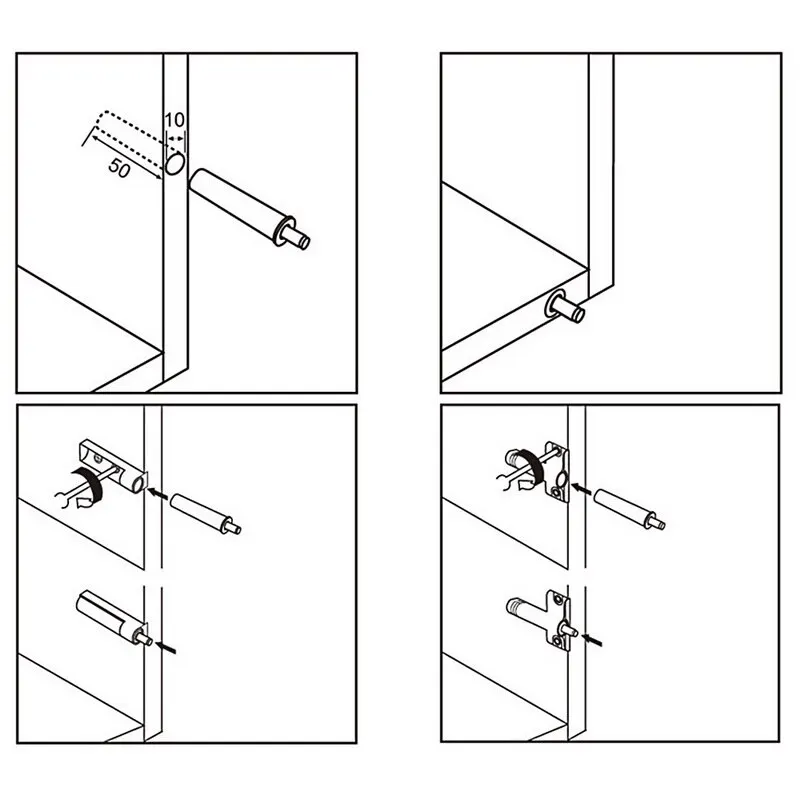 10
50