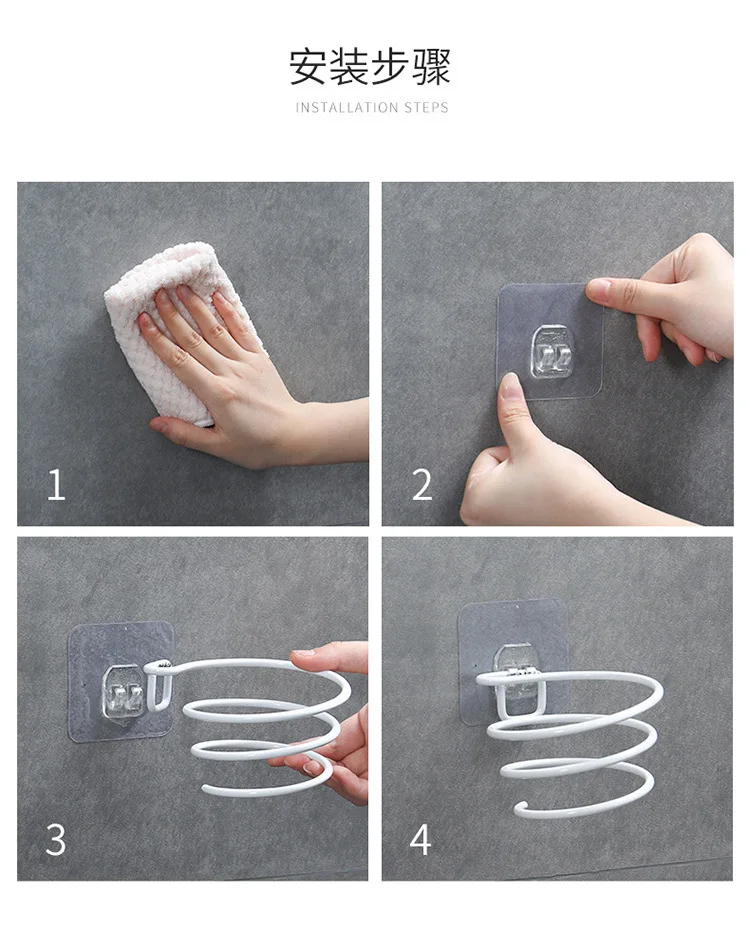 安装步骤

INSTALLATION STEPS

1

2

3

4