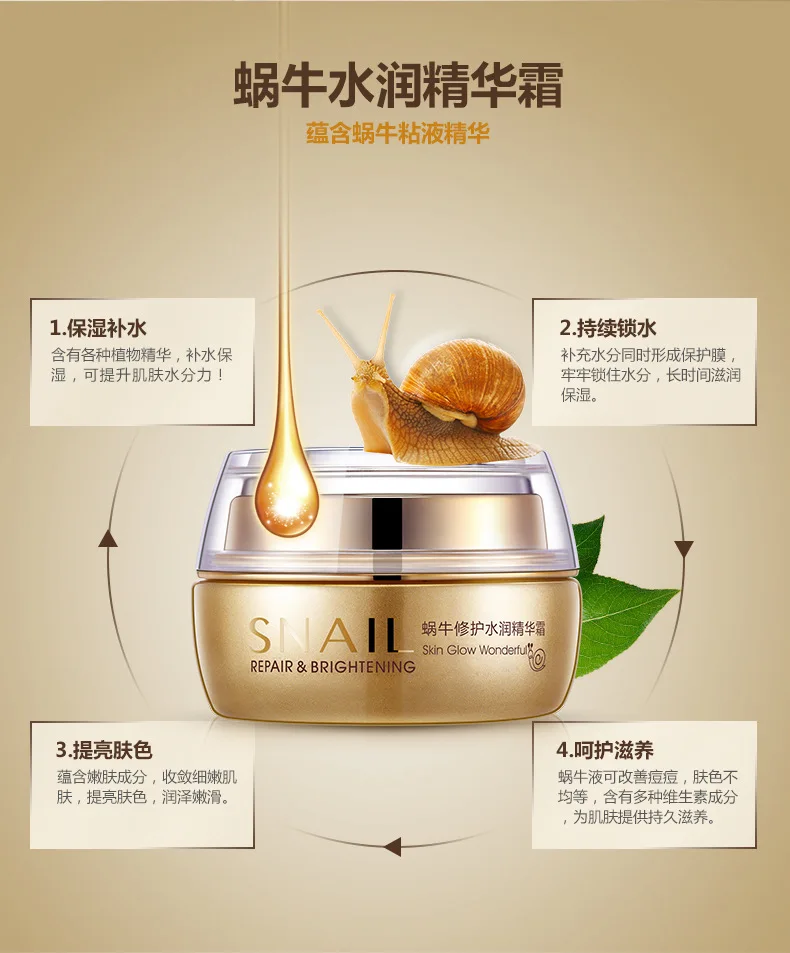 蜗牛水润精华霜

蕴含蜗牛粘液精华

1.保湿补水

含有各种植物精华，补水保湿，可提升肌肤水分力！

2.持续锁水

补充水分同时形成保护膜，牢牢锁住水分，长时间滋润保湿。

SNAIL
REPAIR & BRIGHTENING

蜗牛修护水润精华霜
Skin Glow Wonderful

3.提亮肤色

蕴含嫩肤成分，收敛细嫩肌肤，提亮肤色，润泽嫩滑。

4.呵护滋养

蜗牛液可改善痘痘，肤色不均等，含有多种维生素成分，为肌肤提供持久滋养。