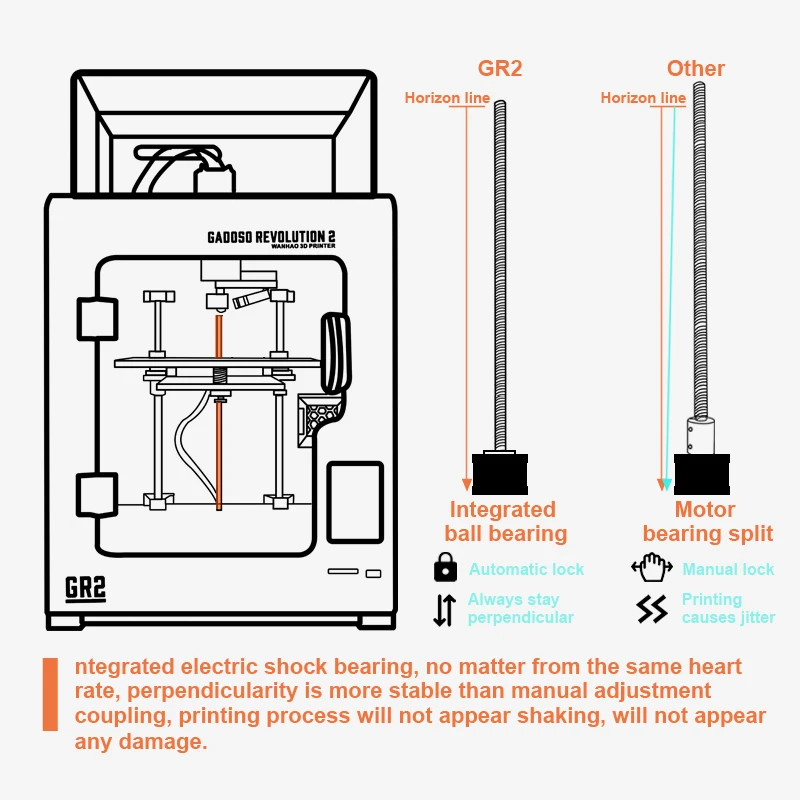 GADOSO REVOLUTION 2
WANHAO 3D PRINTER

GR2

GR2

Horizon line

Integrated ball bearing

Automatic lock

Always stay perpendicular

Other

Horizon line

Motor bearing split

Manual lock

Printing causes jitter

ntegrated electric shock bearing, no matter from the same heart rate, perpendicularity is more stable than manual adjustment coupling, printing process will not appear shaking, will not appear any damage.