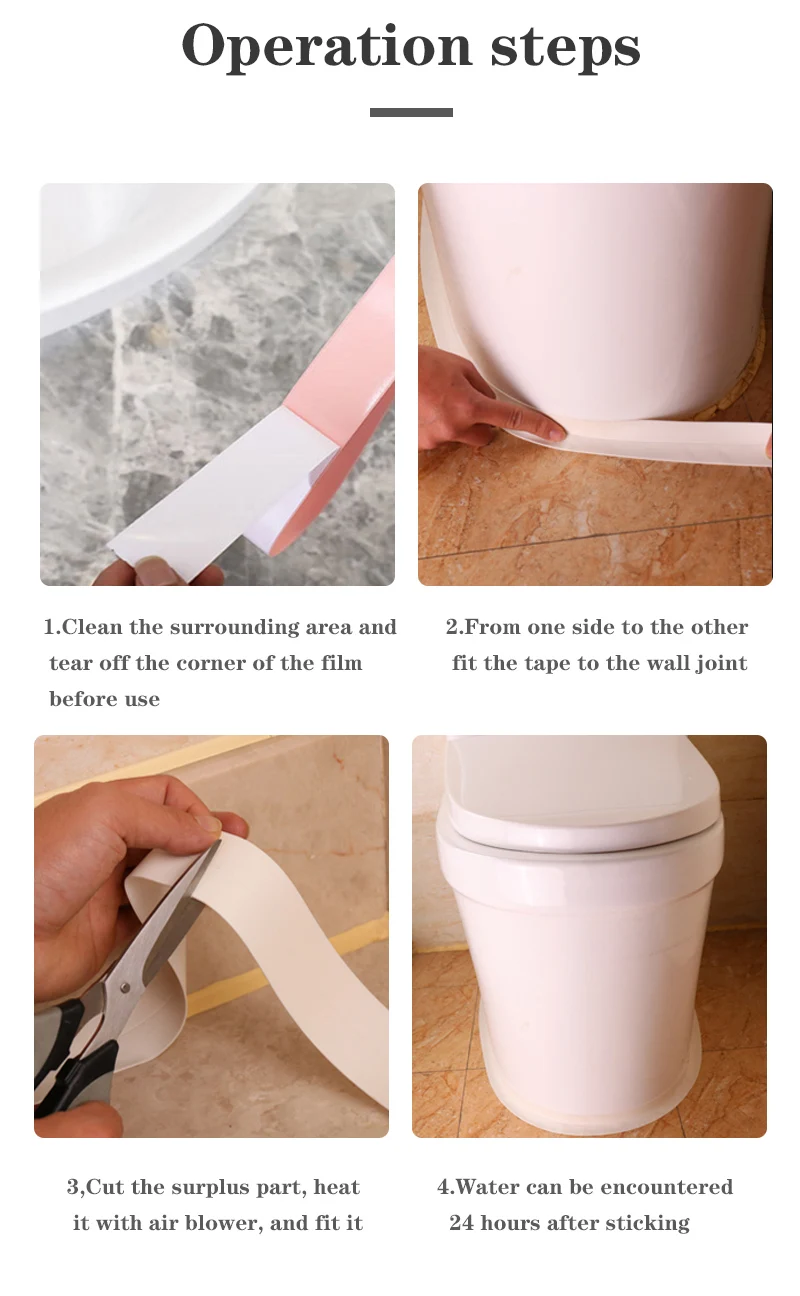 Operation steps

1.Clean the surrounding area and tear off the corner of the film before use

2.From one side to the other fit the tape to the wall joint

3,Cut the surplus part, heat it with air blower, and fit it

4.Water can be encountered 24 hours after sticking