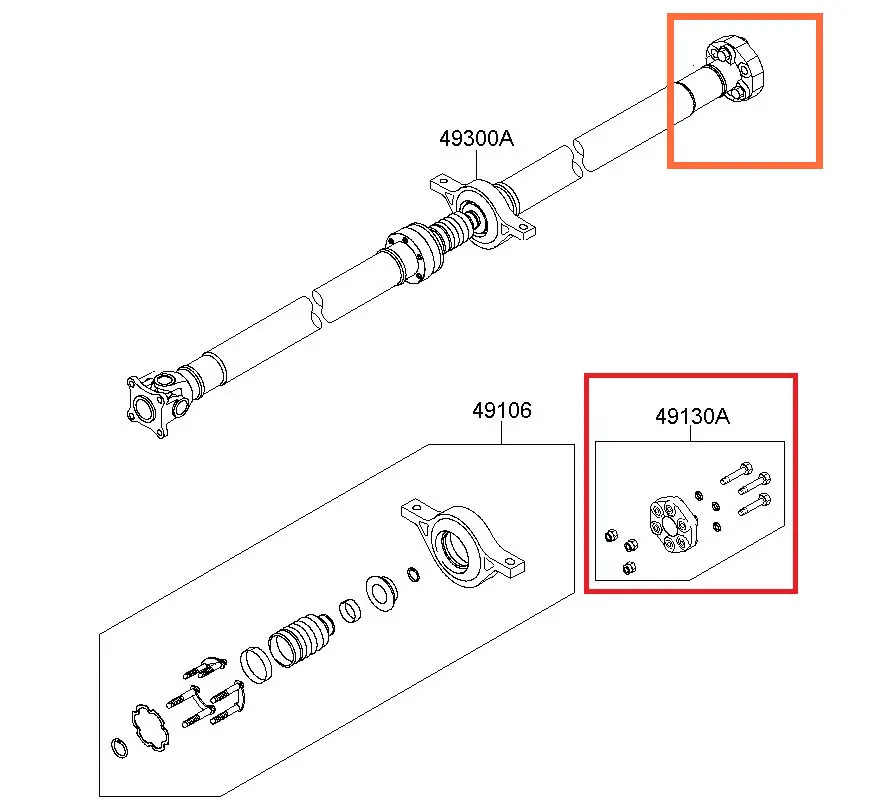 49300A

49106

49130A