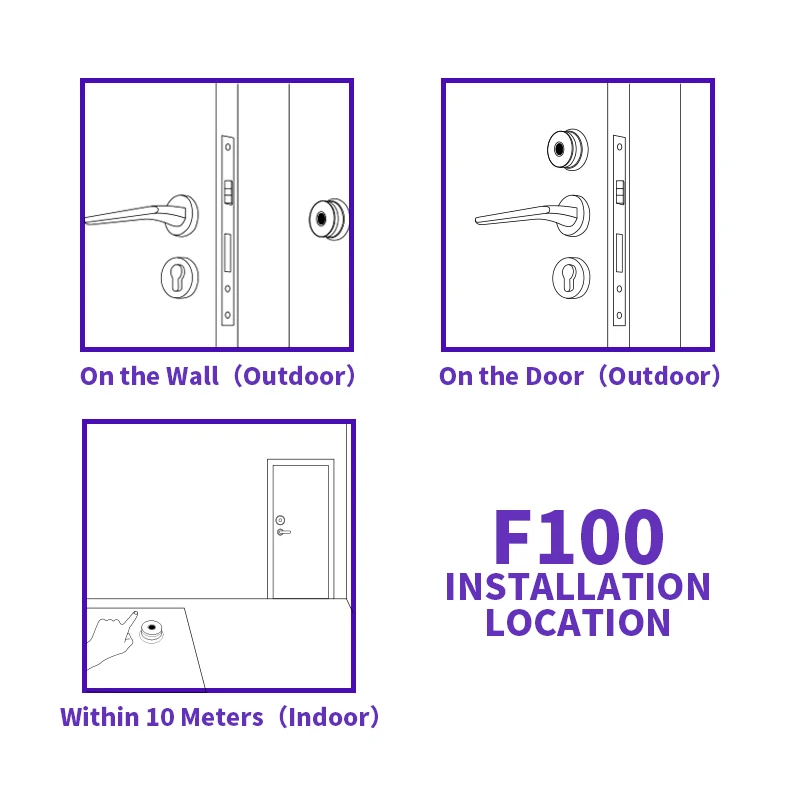 On the Wall（Outdoor）

On the Door（Outdoor）

Within 10 Meters（Indoor）

F100
INSTALLATION
LOCATION