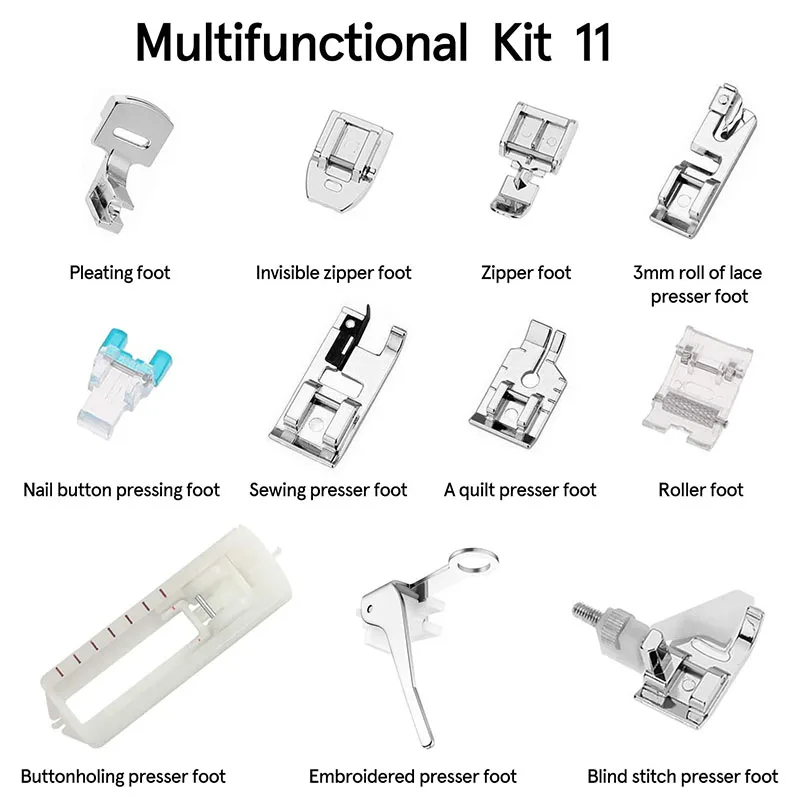 Multifunctional Kit 11

Pleating foot

Invisible zipper foot

Zipper foot

3mm roll of lace presser foot

Nail button pressing foot

Sewing presser foot

A quilt presser foot

Roller foot

Buttonholing presser foot

Embroidered presser foot

Blind stitch presser foot