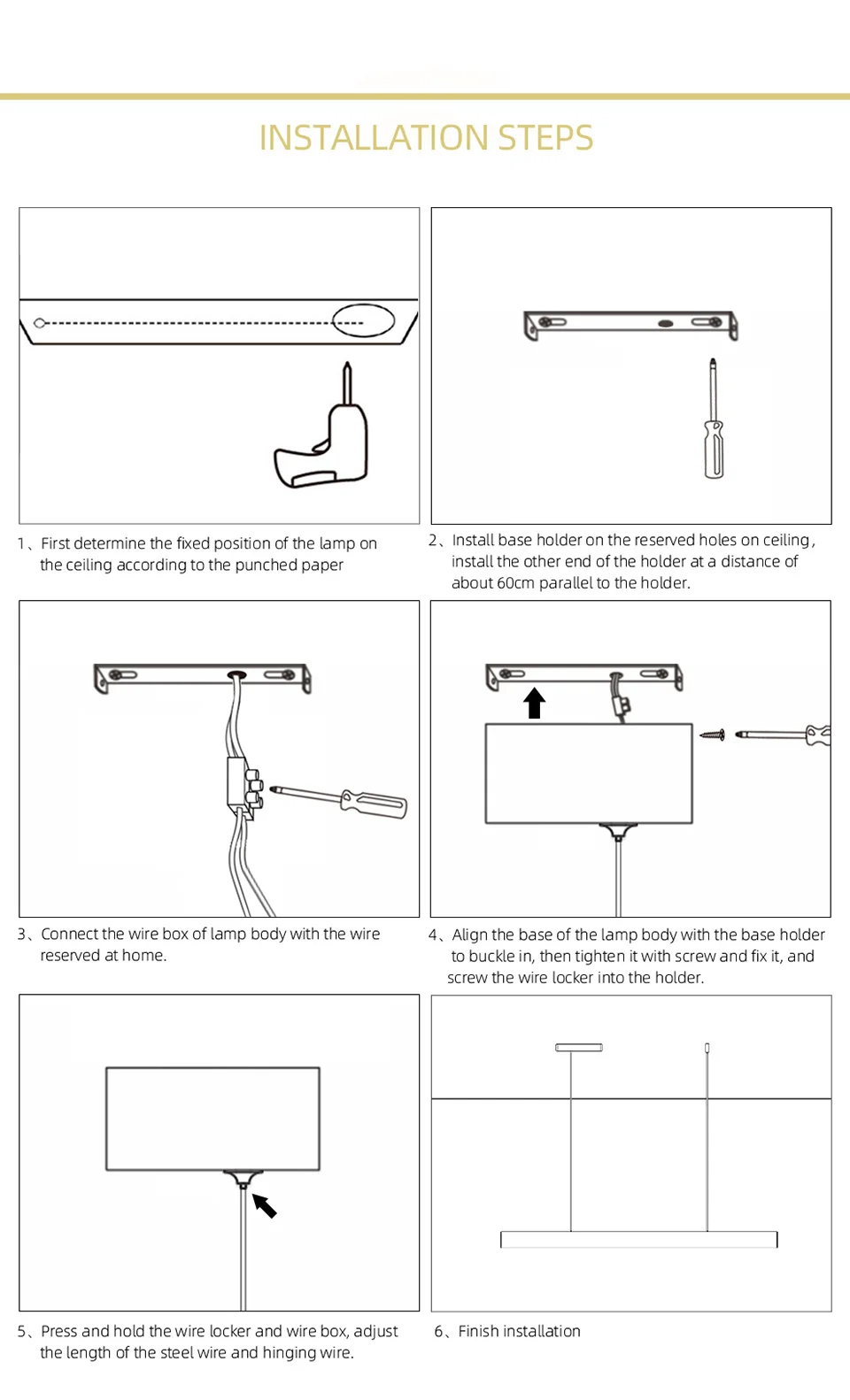 INSTALLATION STEPS

1、First determine the fixed position of the lamp on the ceiling according to the punched paper

2、Install base holder on the reserved holes on ceiling, install the other end of the holder at a distance of about 60cm parallel to the holder.

3、Connect the wire box of lamp body with the wire reserved at home.

4、Align the base of the lamp body with the base holder to buckle in, then tighten it with screw and fix it, and screw the wire locker into the holder.

5、Press and hold the wire locker and wire box, adjust the length of the steel wire and hinging wire.

6、Finish installation