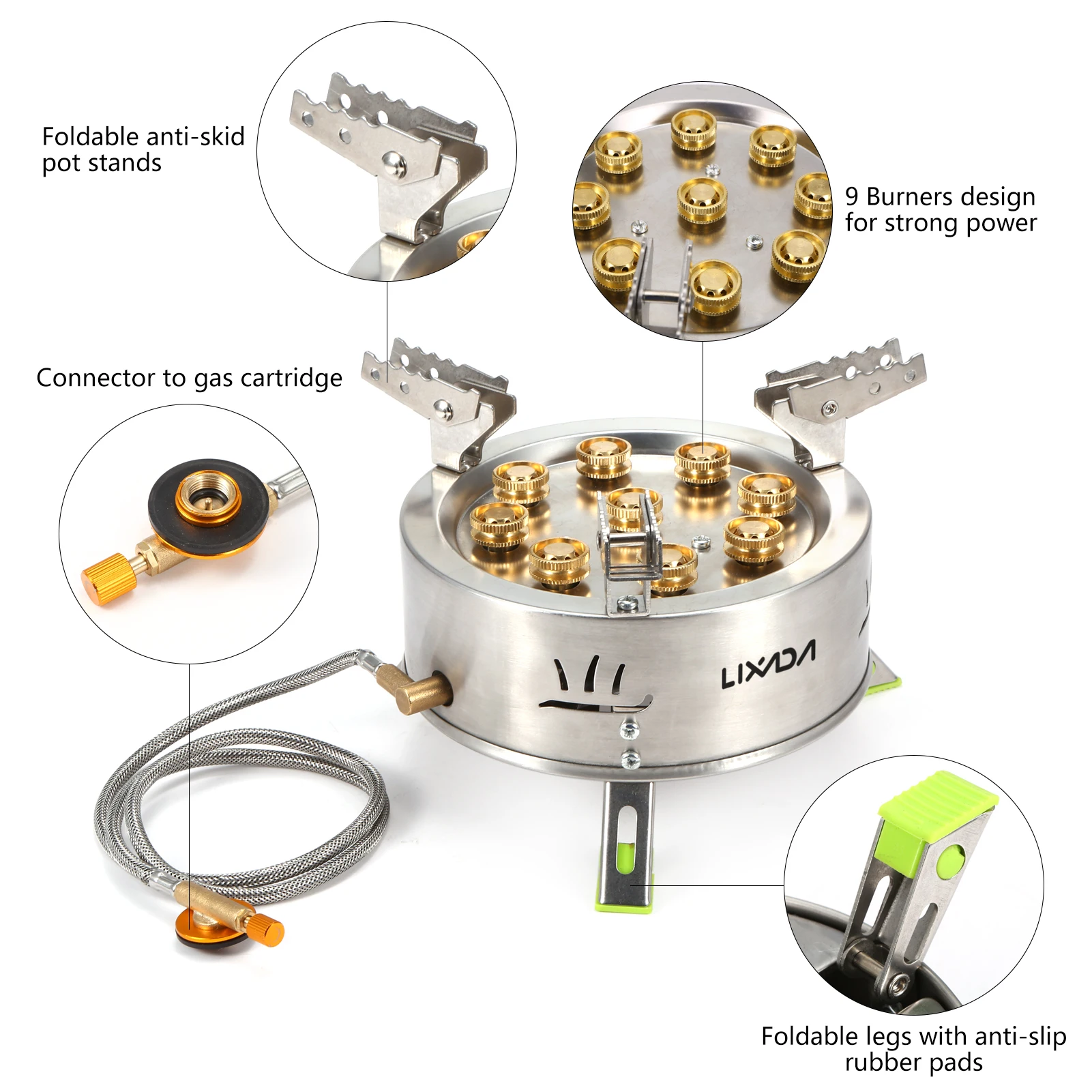 Foldable anti-skid pot stands

9 Burners design for strong power

Connector to gas cartridge

LIXADA

Foldable legs with anti-slip rubber pads