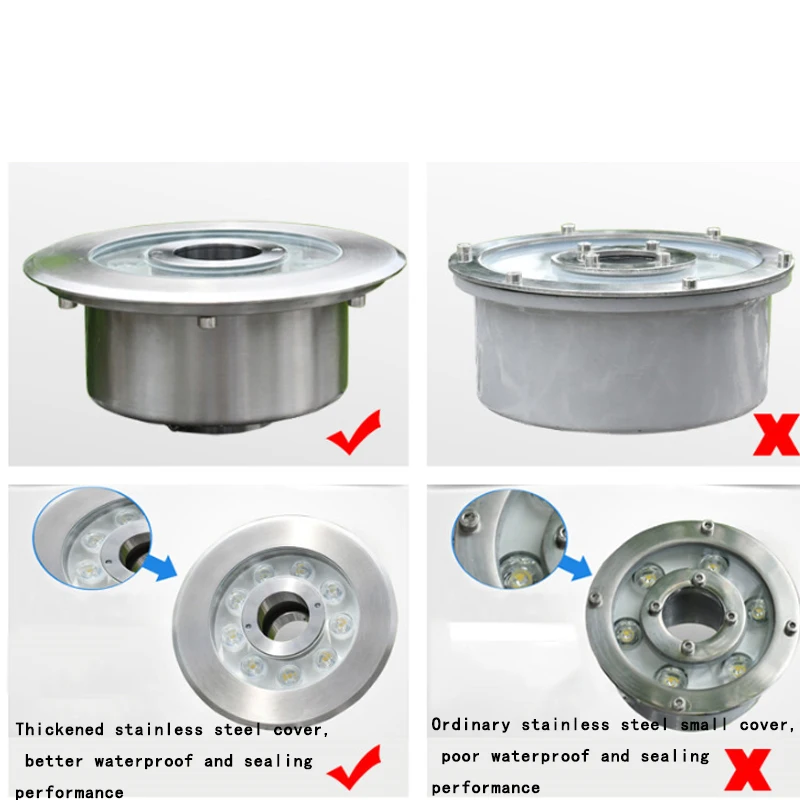 Thickened stainless steel cover, better waterproof and sealing performance

Ordinary stainless steel small cover, poor waterproof and sealing performance