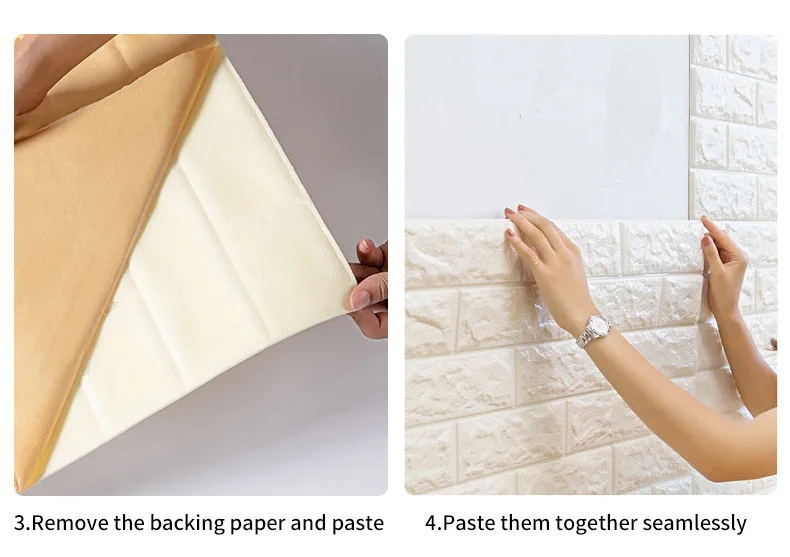 3.Remove the backing paper and paste

4.Paste them together seamlessly