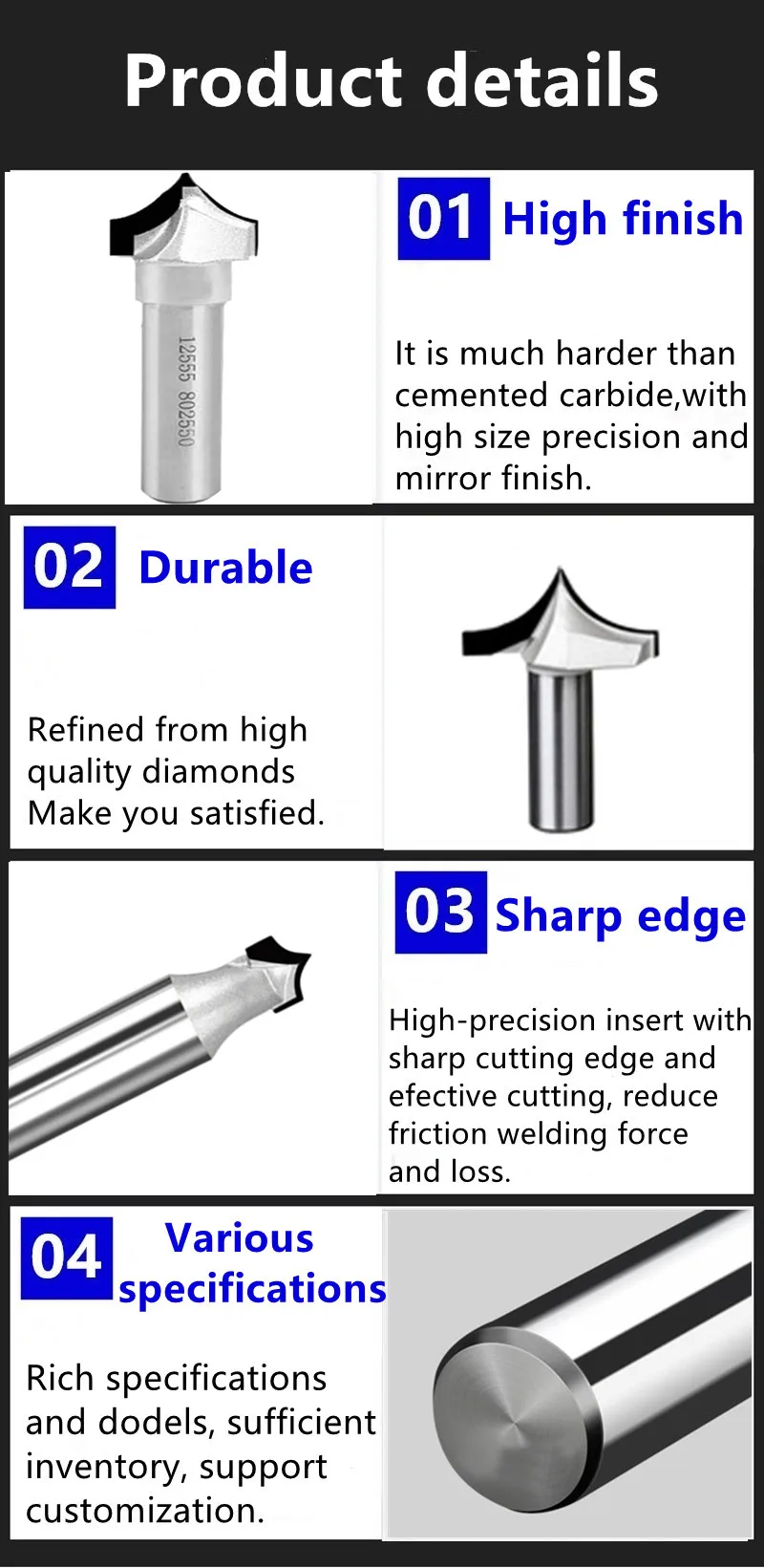 Product details

12555 802550

01 High finish

It is much harder than cemented carbide,with high size precision and mirror finish.

02 Durable

Refined from high quality diamonds Make you satisfied.

03 Sharp edge

High-precision insert with sharp cutting edge and efective cutting, reduce friction welding force and loss.

04 Various specifications

Rich specifications and dodels, sufficient inventory, support customization.