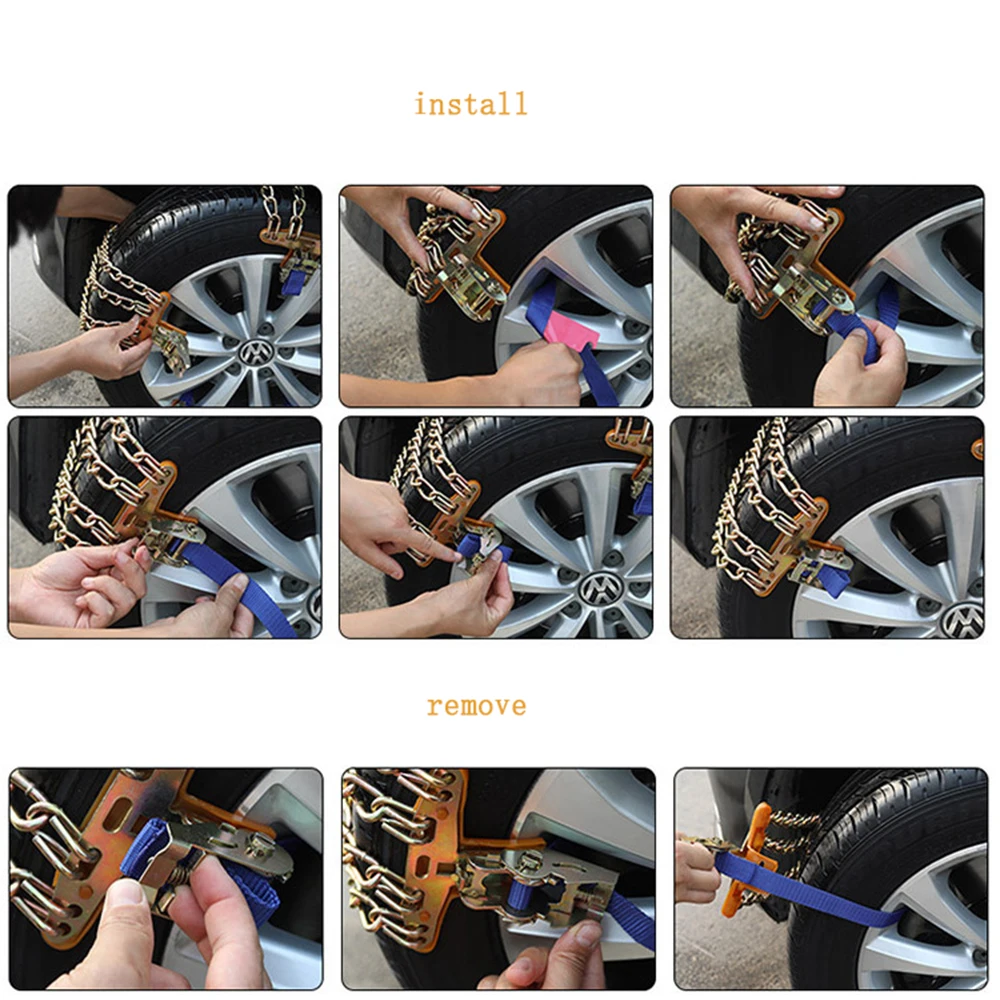 install

remove