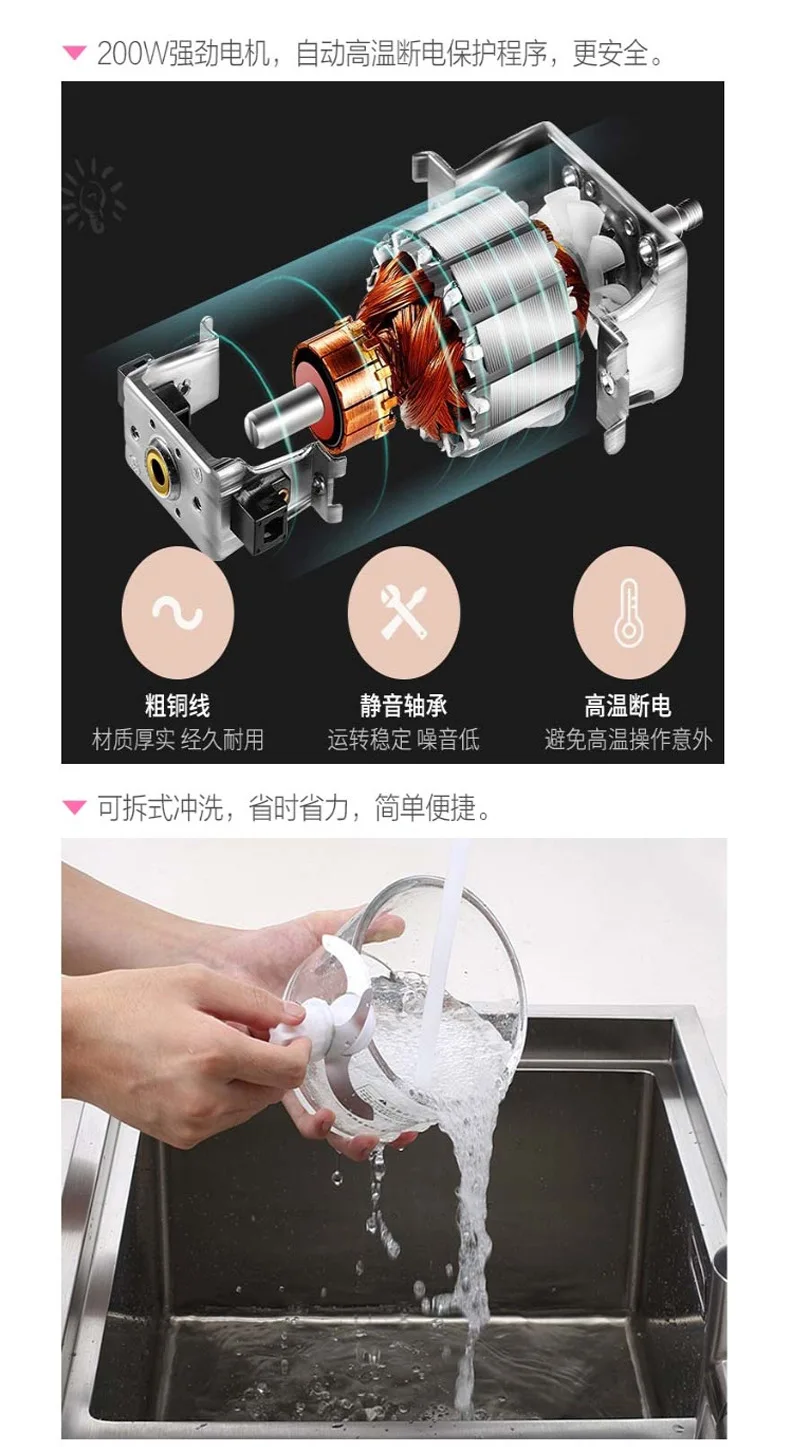 200W强劲电机，自动高温断电保护程序，更安全。

粗铜线
材质厚实 经久耐用

静音轴承
运转稳定 噪音低

高温断电
避免高温操作意外

可拆式冲洗，省时省力，简单便捷。