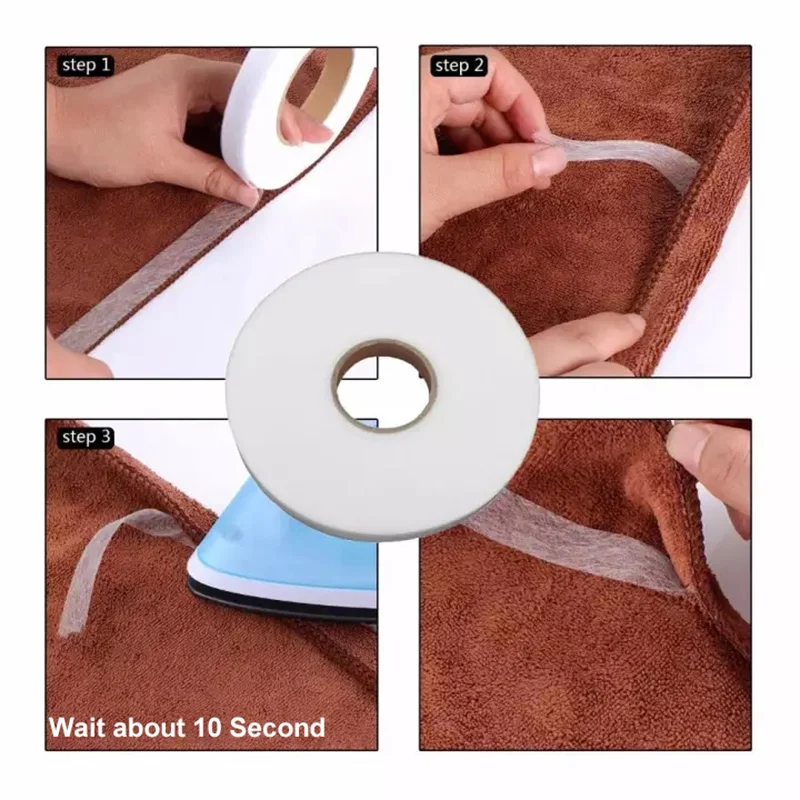 step 1

step 2

step 3

Wait about 10 Second