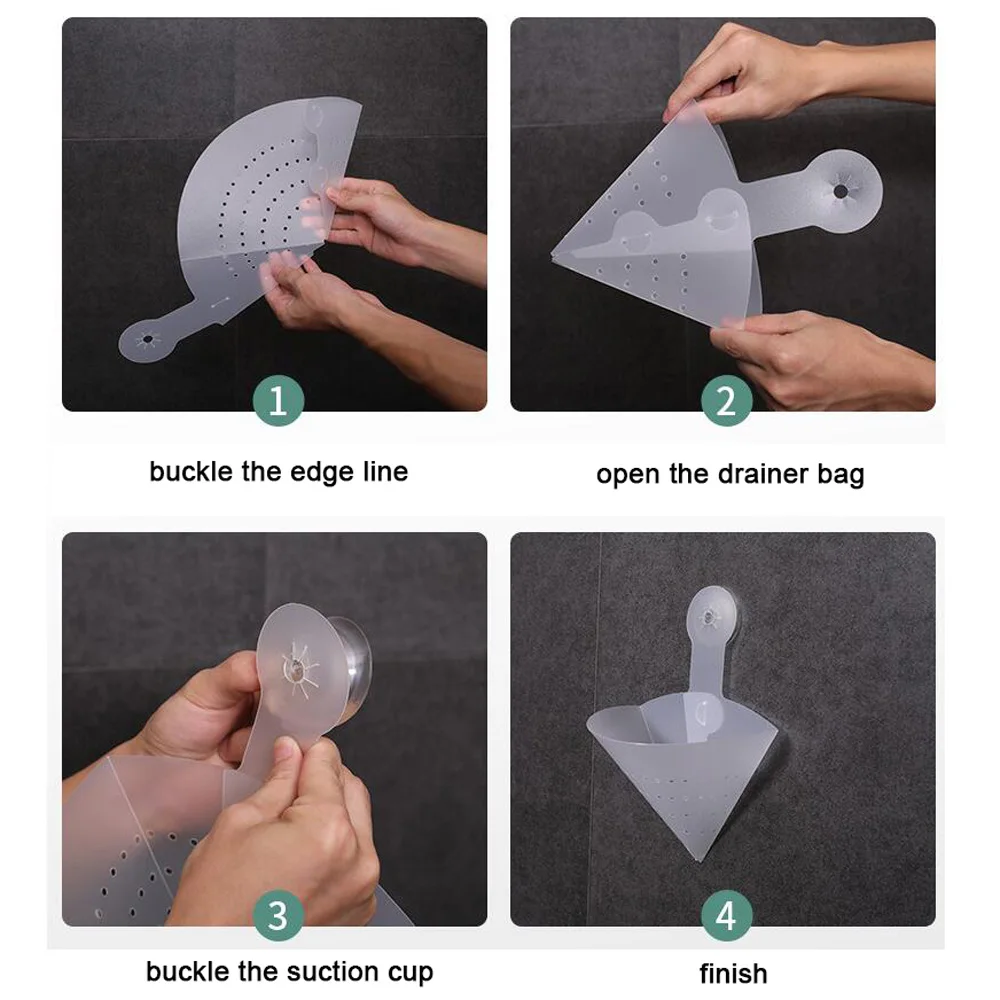 1

buckle the edge line

2

open the drainer bag

3

buckle the suction cup

4

finish