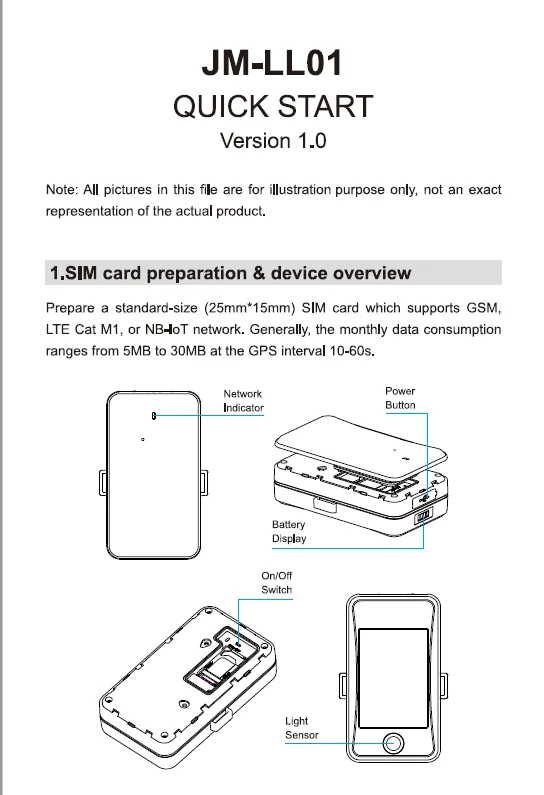 JM-LL01
QUICK START
Version 1.0

Note: All pictures in this file are for illustration purpose only, not an exact representation of the actual product.

1.SIM card preparation & device overview

Prepare a standard-size (25mm*15mm) SIM card which supports GSM, LTE Cat M1, or NB-IoT network. Generally, the monthly data consumption ranges from 5MB to 30MB at the GPS interval 10-60s.

Network Indicator

Power Button

Battery Display

On/Off Switch

Light Sensor