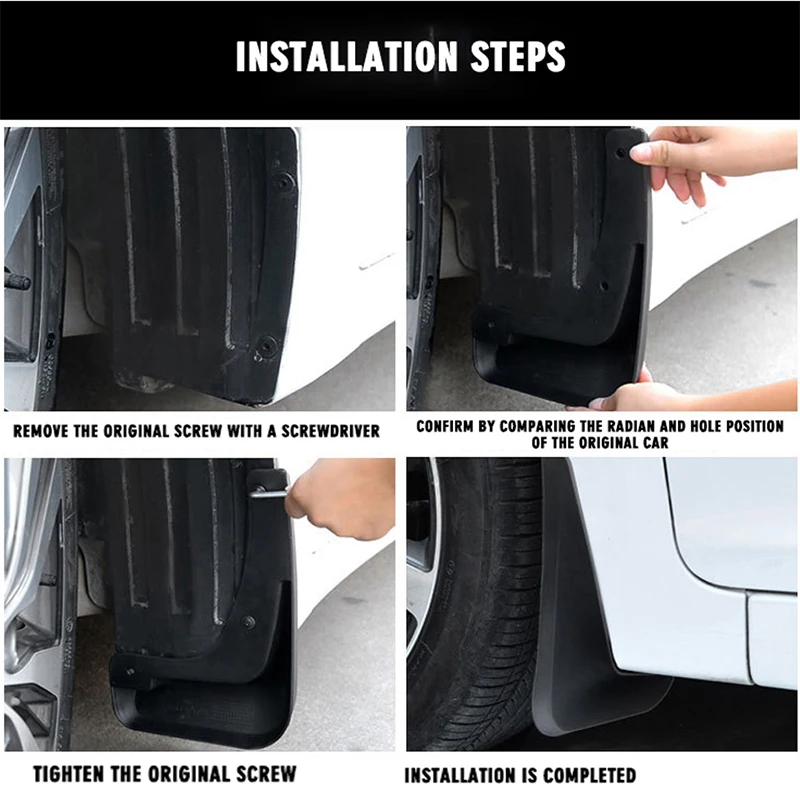 INSTALLATION STEPS

REMOVE THE ORIGINAL SCREW WITH A SCREWDRIVER

CONFIRM BY COMPARING THE RADIAN AND HOLE POSITION OF THE ORIGINAL CAR

TIGHTEN THE ORIGINAL SCREW

INSTALLATION IS COMPLETED