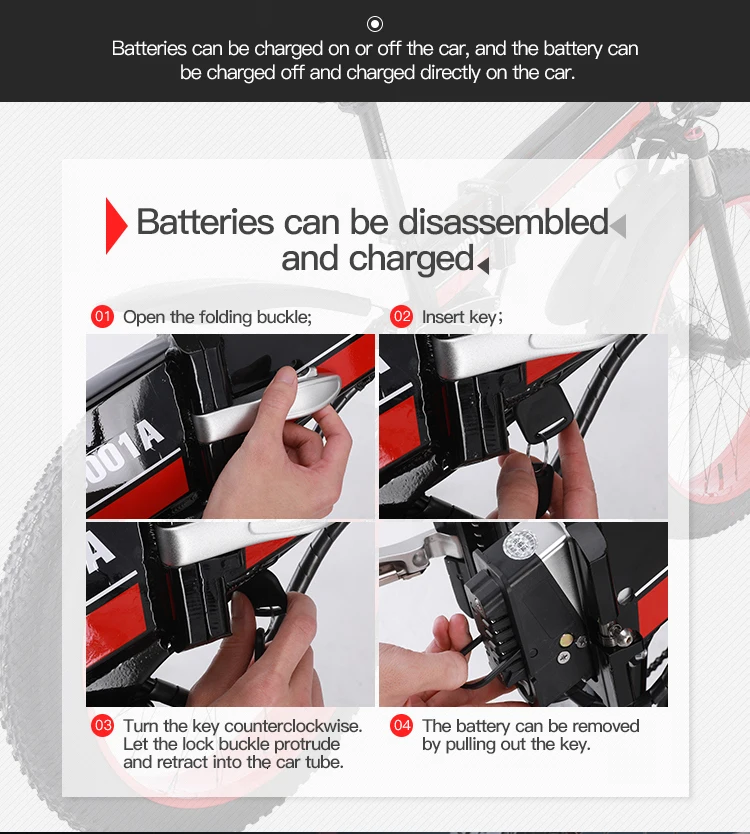 Batteries can be charged on or off the car, and the battery can be charged off and charged directly on the car.

Batteries can be disassembled and charged

01 Open the folding buckle;

02 Insert key;

001A

A

03 Turn the key counterclockwise. Let the lock buckle protrude and retract into the car tube.

04 The battery can be removed by pulling out the key.