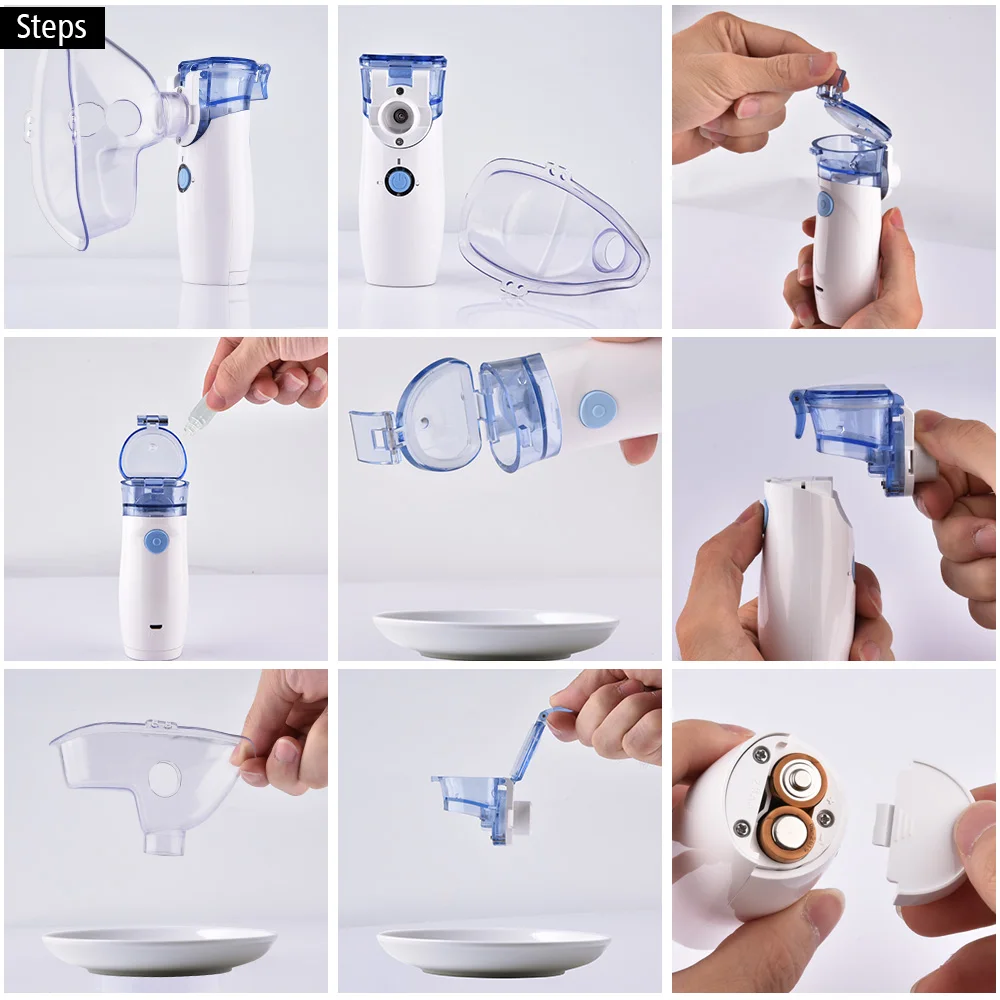 Steps