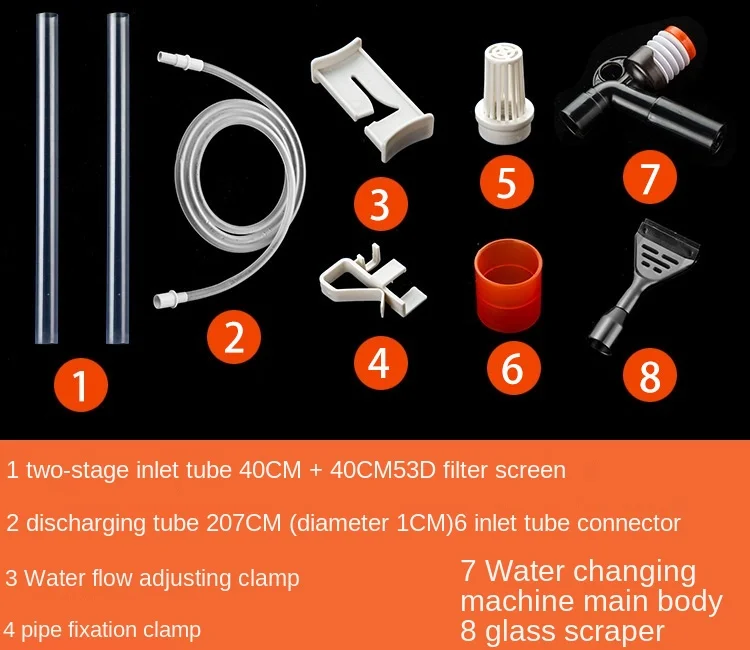 1

2

3

4

5

6

7

8

1 two-stage inlet tube 40CM + 40CM53D filter screen

2 discharging tube 207CM (diameter 1CM)6 inlet tube connector

3 Water flow adjusting clamp

4 pipe fixation clamp

7 Water changing machine main body
8 glass scraper