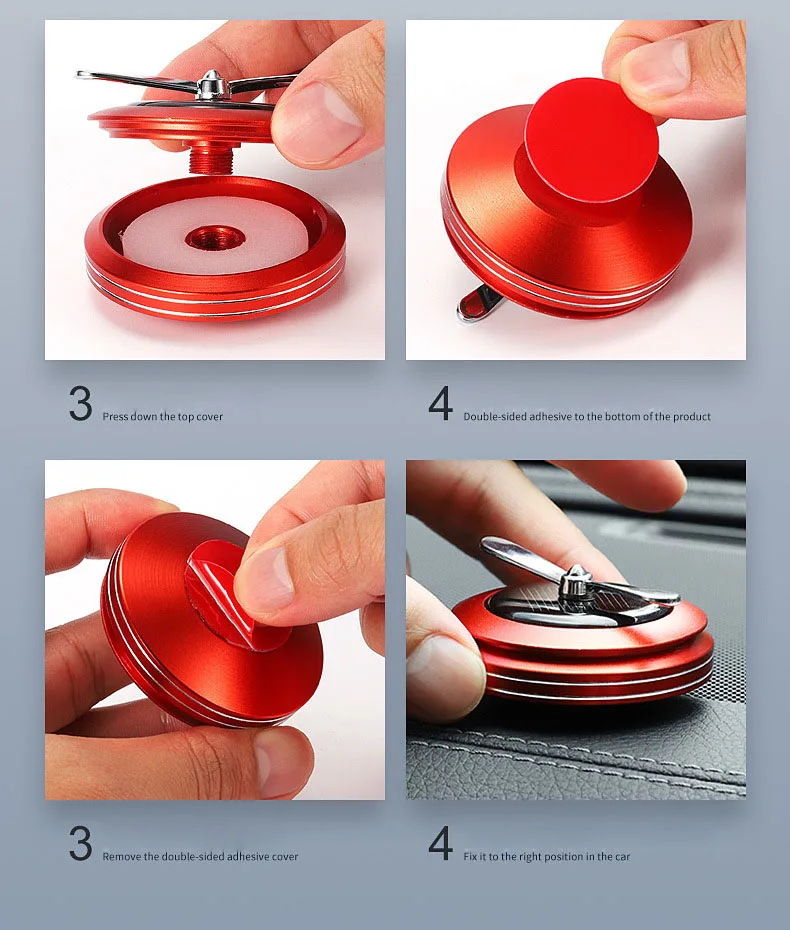 3 Press down the top cover

4 Double-sided adhesive to the bottom of the product

3 Remove the double-sided adhesive cover

4 Fix it to the right position in the car