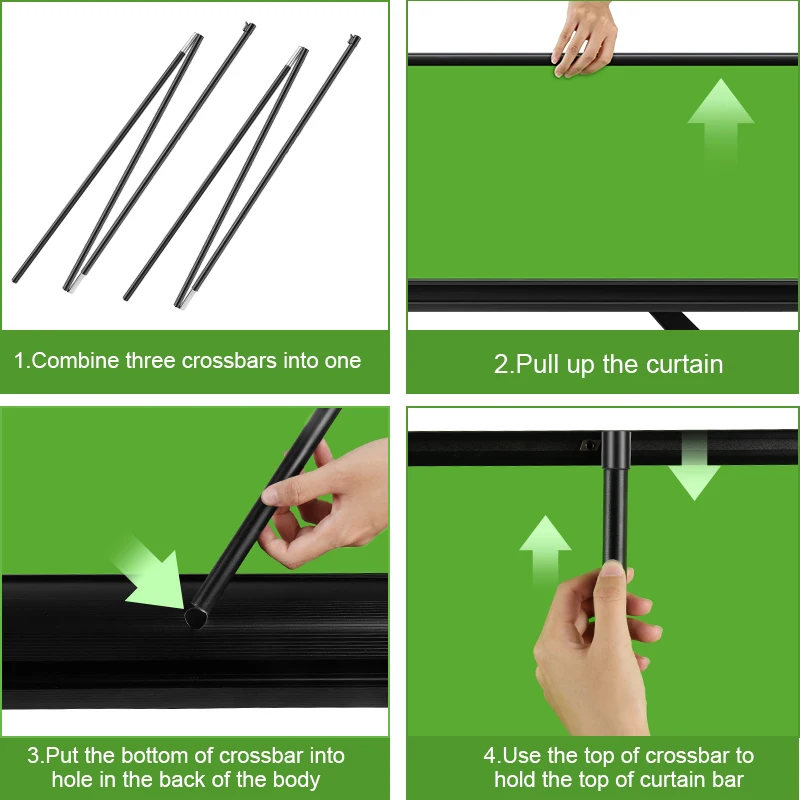 1.Combine three crossbars into one

2.Pull up the curtain

3.Put the bottom of crossbar into hole in the back of the body

4.Use the top of crossbar to hold the top of curtain bar