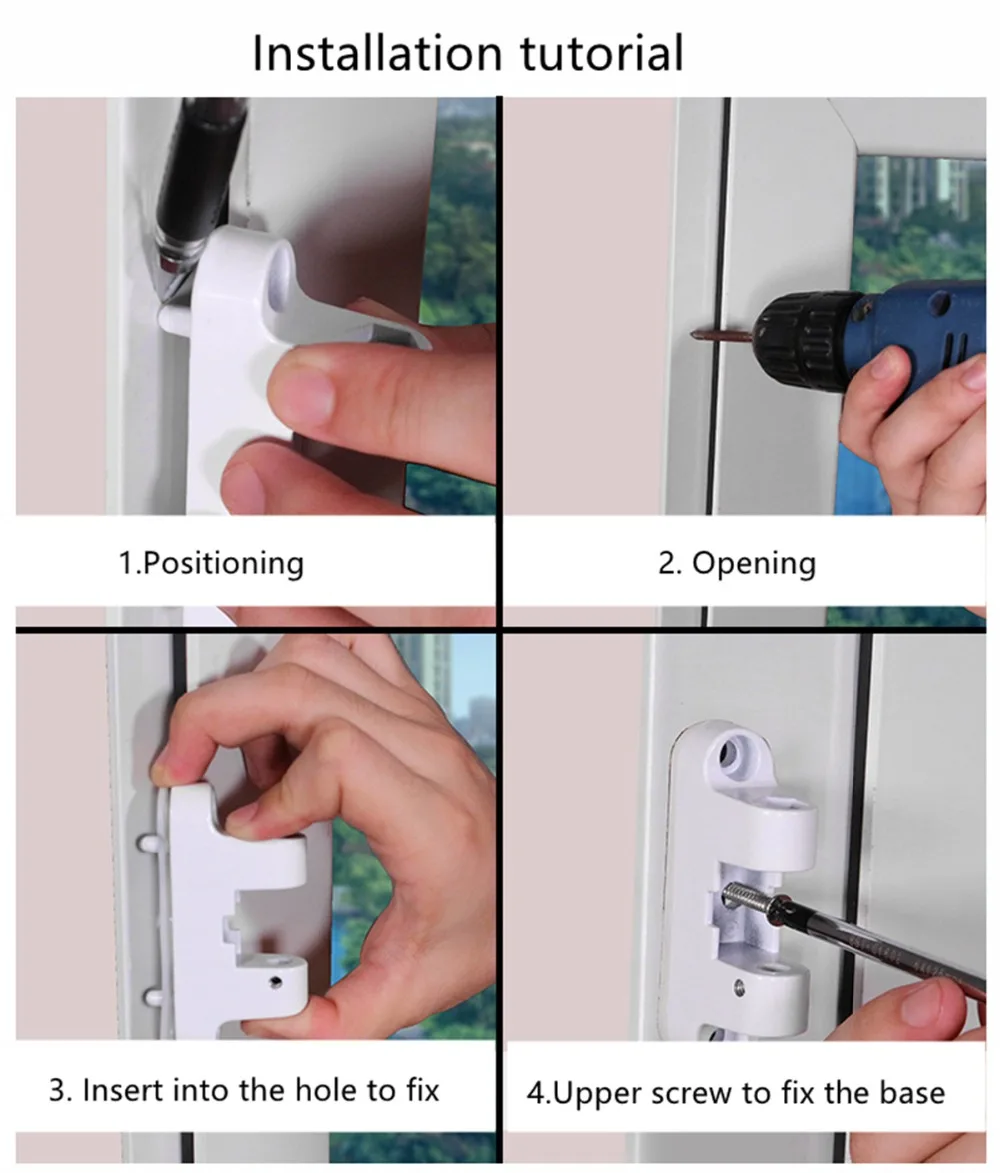 Installation tutorial

1.Positioning

2. Opening

3. Insert into the hole to fix

4.Upper screw to fix the base