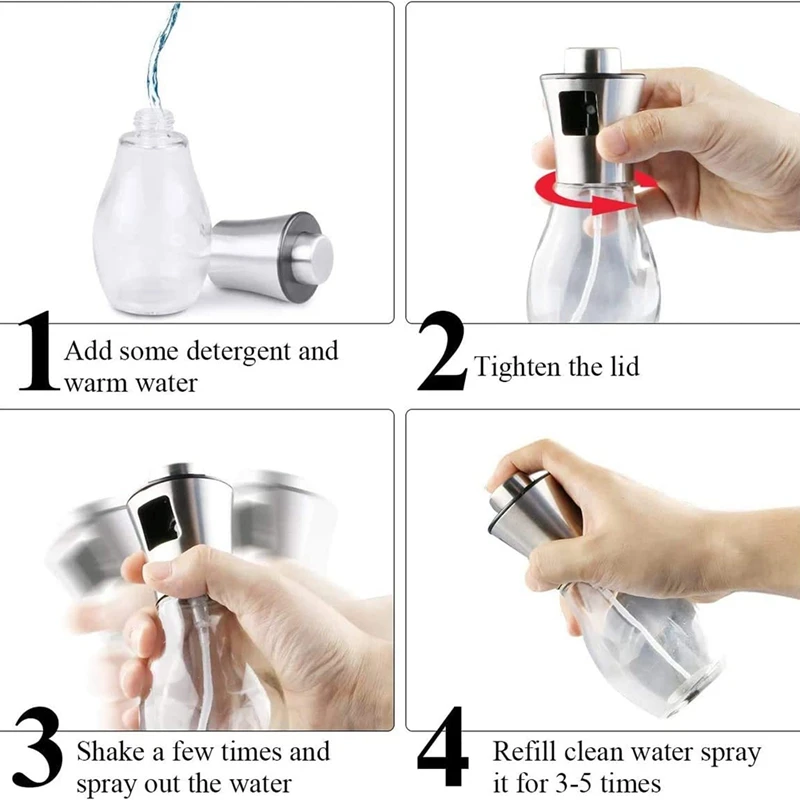 1 Add some detergent and warm water

2 Tighten the lid

3 Shake a few times and spray out the water

4 Refill clean water spray it for 3-5 times