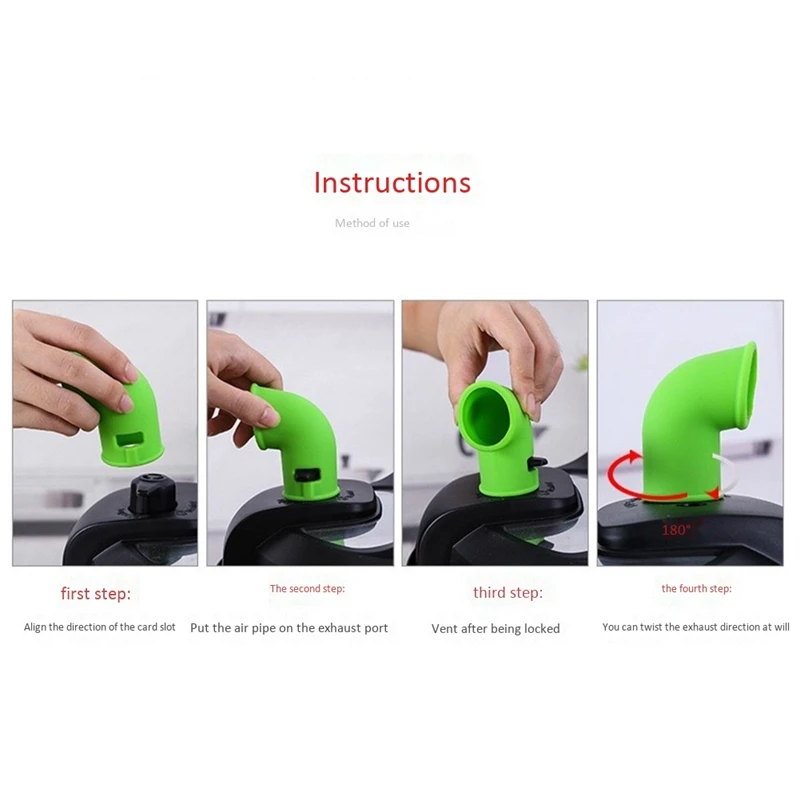 Instructions

Method of use

180°

first step:

Align the direction of the card slot

The second step:

Put the air pipe on the exhaust port

third step:

Vent after being locked

the fourth step:

You can twist the exhaust direction at will