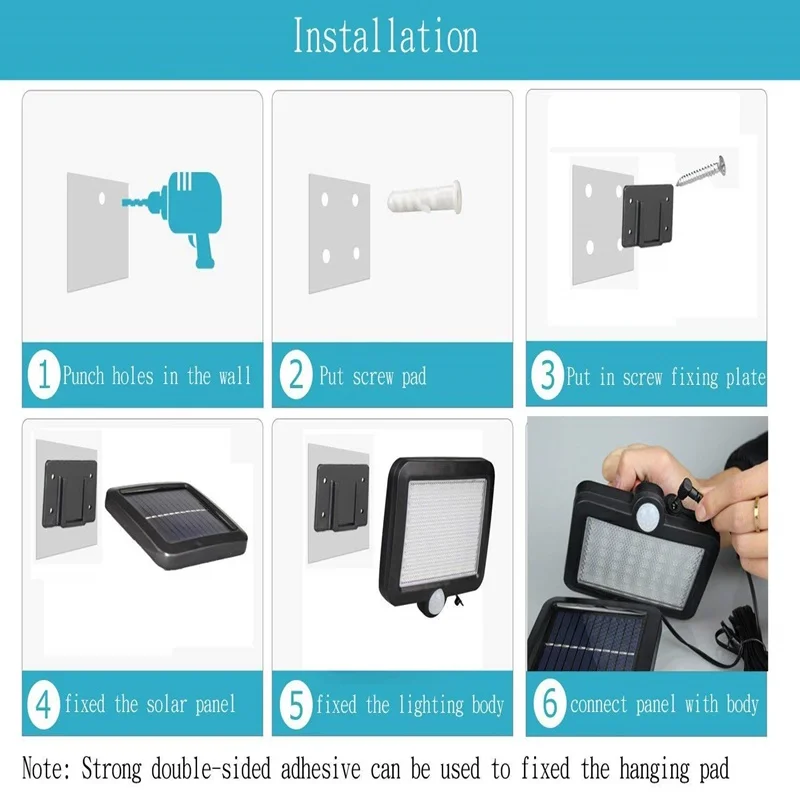 Installation

1 Punch holes in the wall

2 Put screw pad

3 Put in screw fixing plate

4 fixed the solar panel

5 fixed the lighting body

6 connect panel with body

Note: Strong double-sided adhesive can be used to fixed the hanging pad