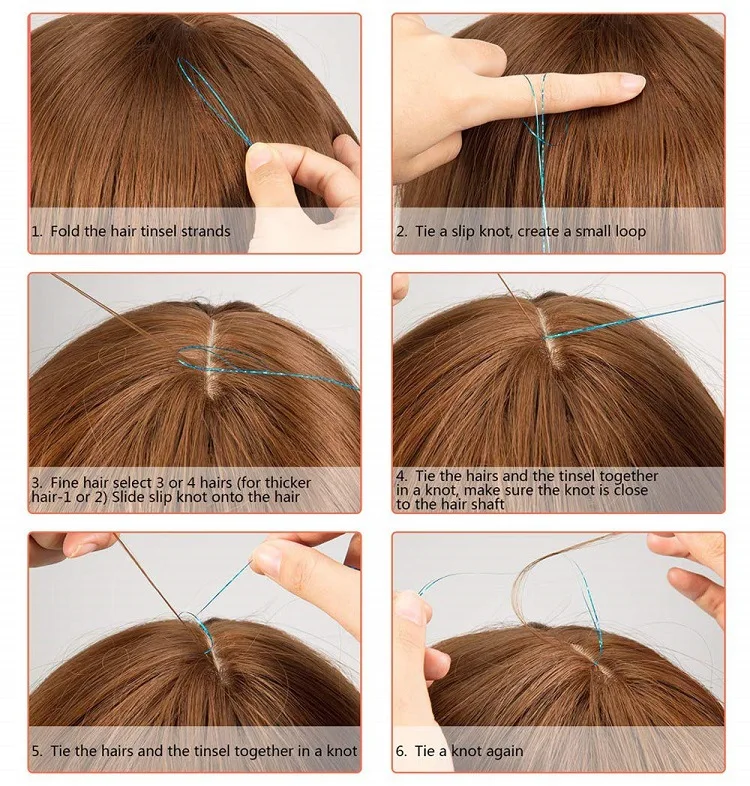 1. Fold the hair tinsel strands

2. Tie a slip knot, create a small loop

3. Fine hair select 3 or 4 hairs (for thicker hair-1 or 2) Slide slip knot onto the hair

4. Tie the hairs and the tinsel together in a knot, make sure the knot is close to the hair shaft

5. Tie the hairs and the tinsel together in a knot

6. Tie a knot again