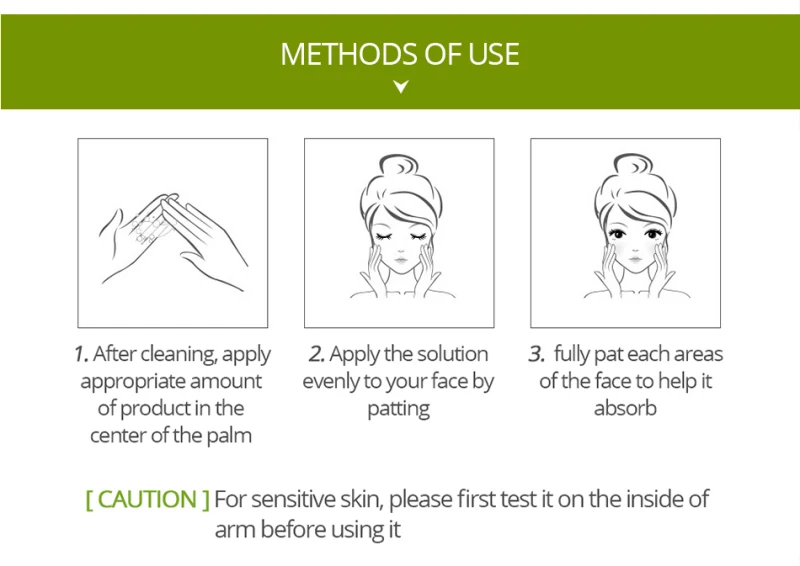 METHODS OF USE

1. After cleaning, apply appropriate amount of product in the center of the palm

2. Apply the solution evenly to your face by patting

3. fully pat each areas of the face to help it absorb

[ CAUTION ] For sensitive skin, please first test it on the inside of arm before using it