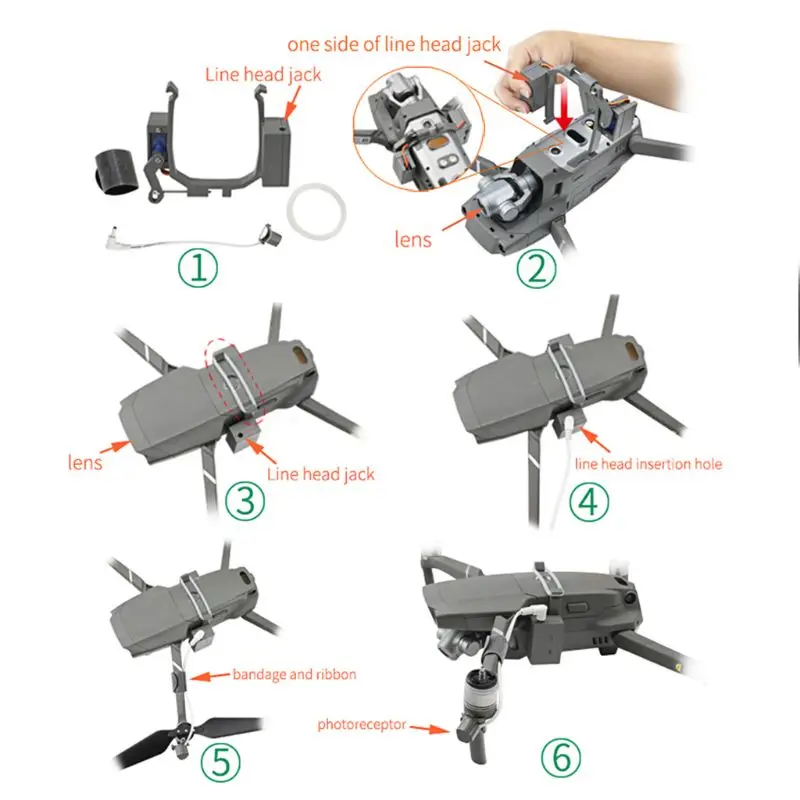 Line head jack

①

one side of line head jack

lens

②

lens

Line head jack

③

line head insertion hole

④

bandage and ribbon

⑤

photoreceptor

⑥