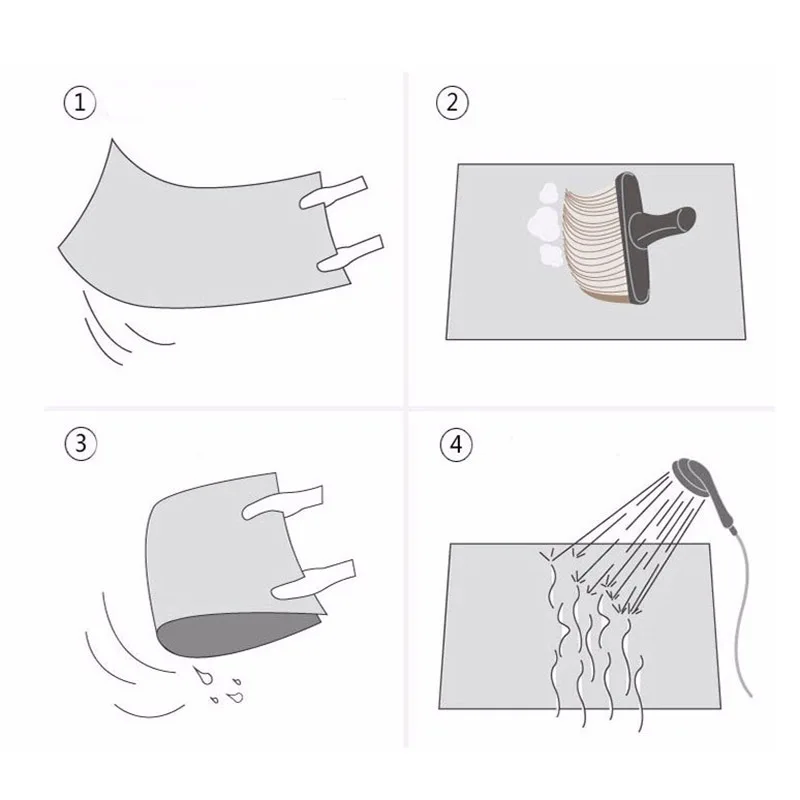 ①

②

③

④