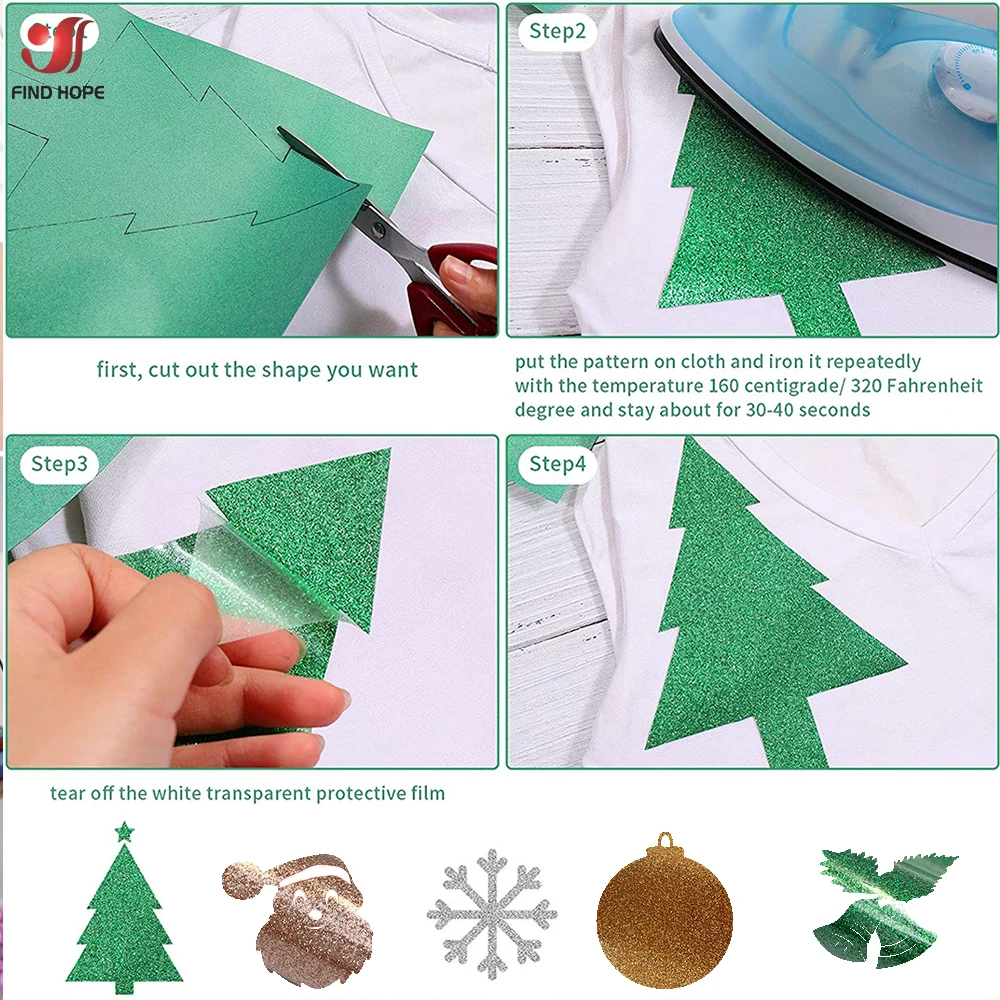 FIND HOPE

first, cut out the shape you want

Step2

put the pattern on cloth and iron it repeatedly with the temperature 160 centigrade/ 320 Fahrenheit degree and stay about for 30-40 seconds

Step3

tear off the white transparent protective film

Step4