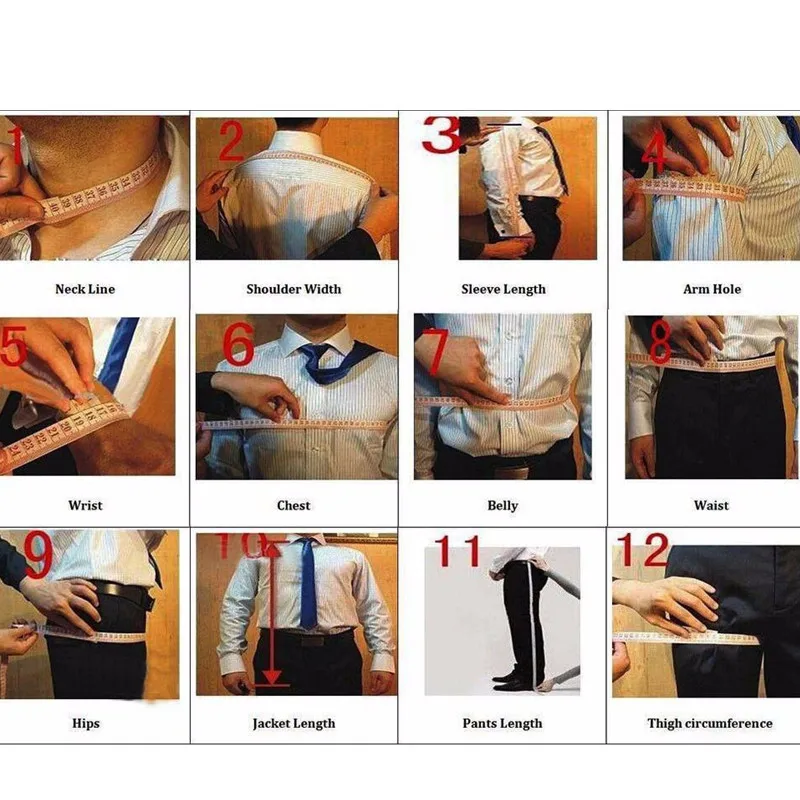 1
Neck Line

2
Shoulder Width

3
Sleeve Length

4
Arm Hole

5
Wrist

6
Chest

7
Belly

8
Waist

9
Hips

10
Jacket Length

11
Pants Length

12
Thigh circumference