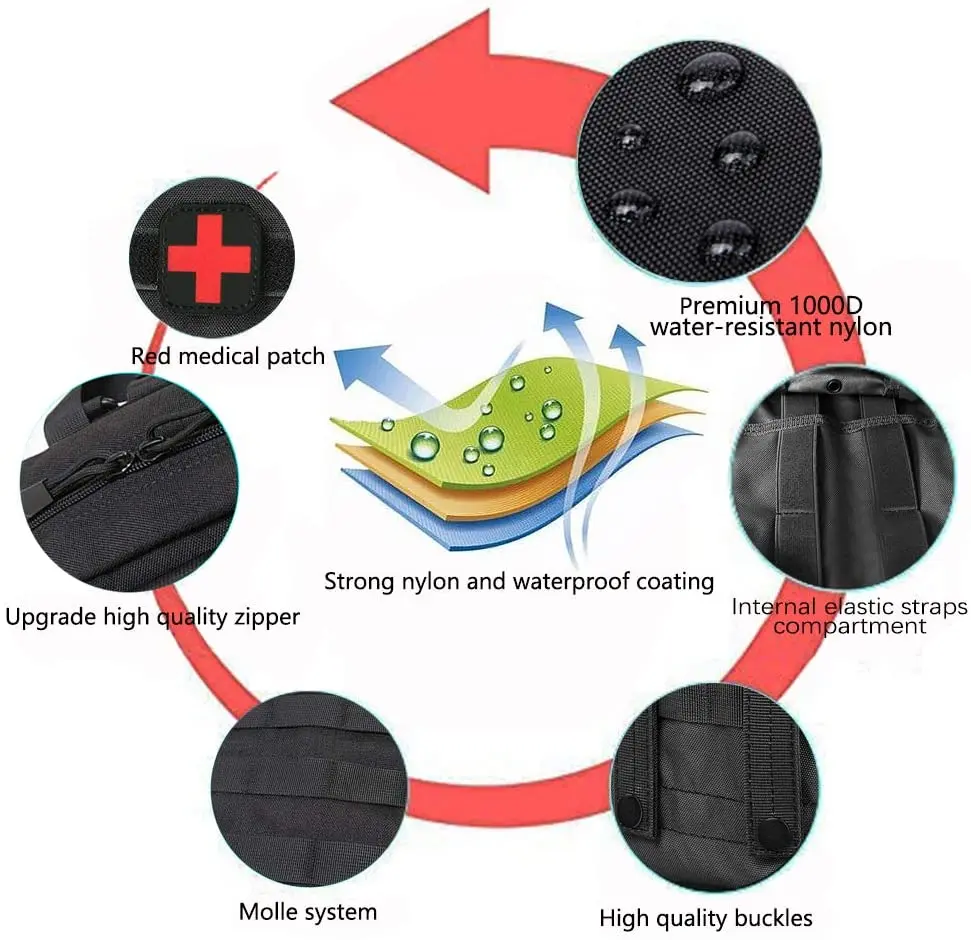 Premium 1000D water-resistant nylon

Red medical patch

Strong nylon and waterproof coating

Upgrade high quality zipper

Internal elastic straps compartment

Molle system

High quality buckles