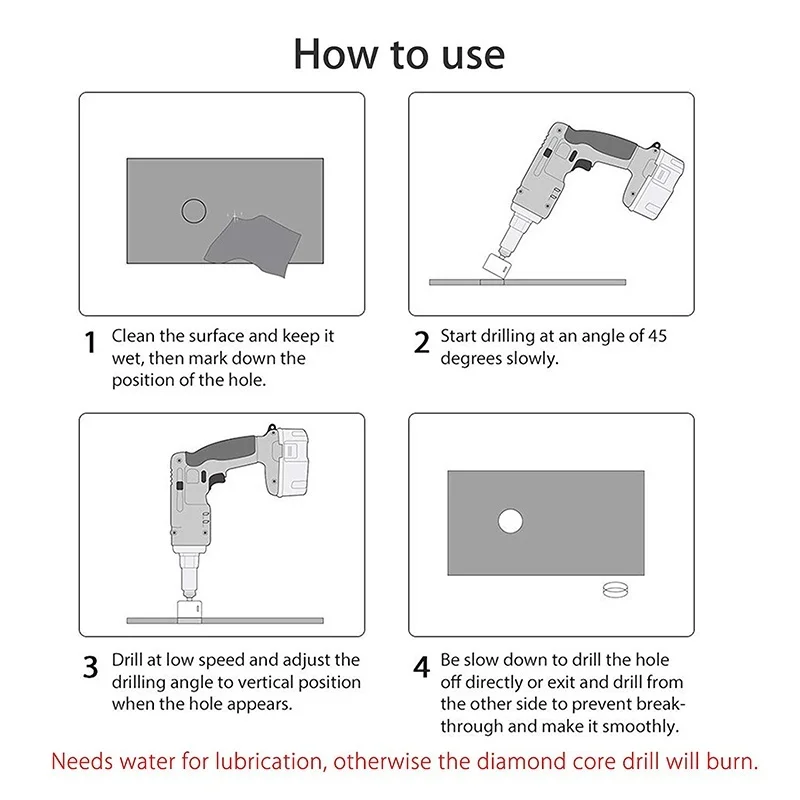 How to use

1 Clean the surface and keep it wet, then mark down the position of the hole.

2 Start drilling at an angle of 45 degrees slowly.

3 Drill at low speed and adjust the drilling angle to vertical position when the hole appears.

4 Be slow down to drill the hole off directly or exit and drill from the other side to prevent breakthrough and make it smoothly.

Needs water for lubrication, otherwise the diamond core drill will burn.