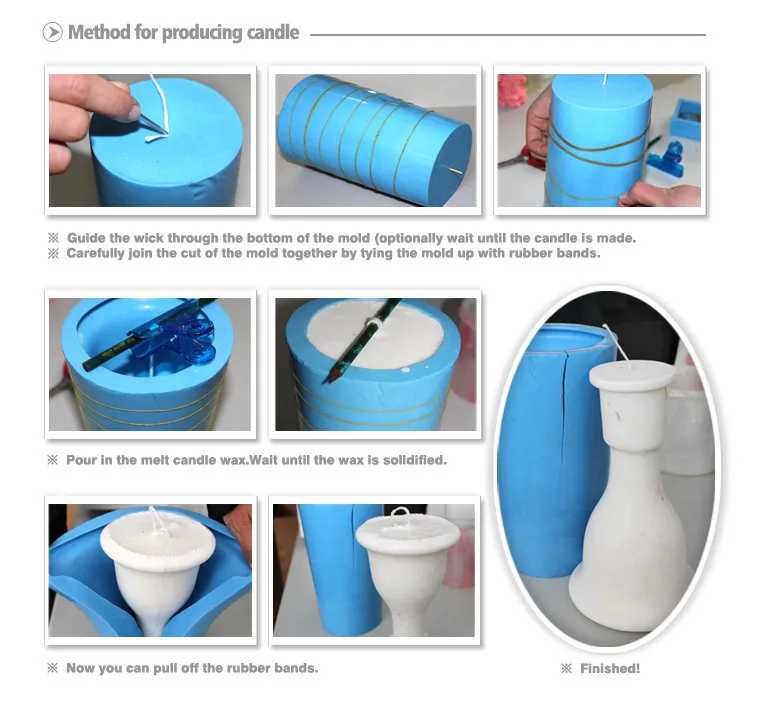 Method for producing candle

※ Guide the wick through the bottom of the mold (optionally wait until the candle is made.
※ Carefully join the cut of the mold together by tying the mold up with rubber bands.

※ Pour in the melt candle wax.Wait until the wax is solidified.

※ Now you can pull off the rubber bands.

※ Finished!