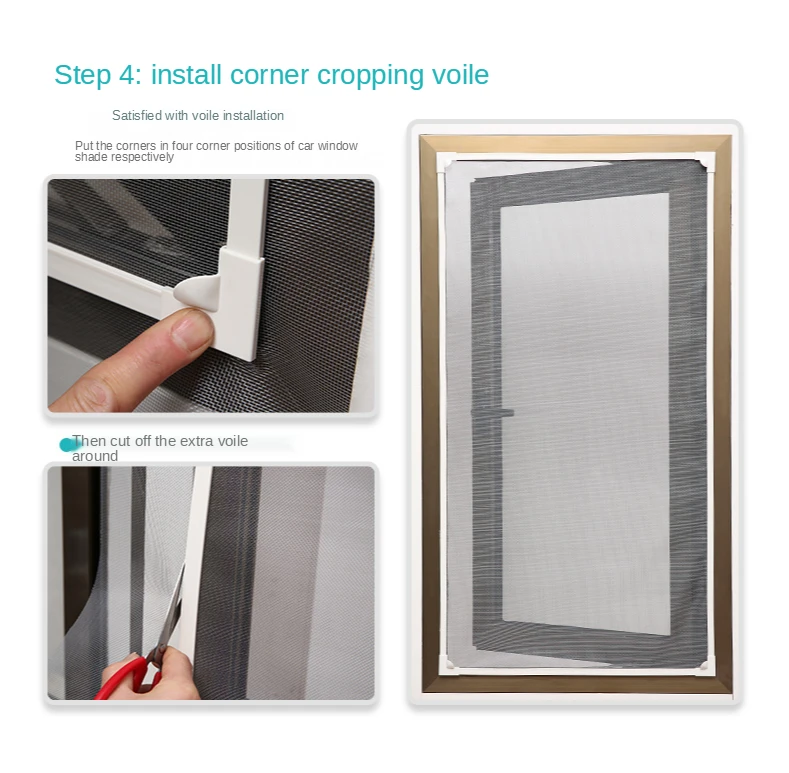 Step 4: install corner cropping voile

Satisfied with voile installation

Put the corners in four corner positions of car window shade respectively

Then cut off the extra voile around