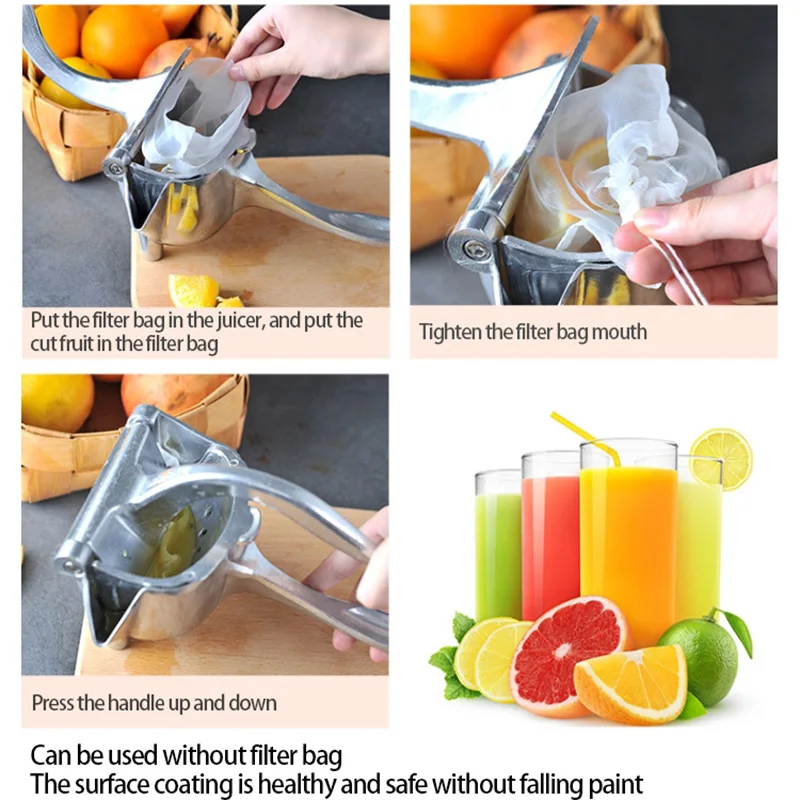 Put the filter bag in the juicer, and put the cut fruit in the filter bag

Tighten the filter bag mouth

Press the handle up and down

Can be used without filter bag
The surface coating is healthy and safe without falling paint