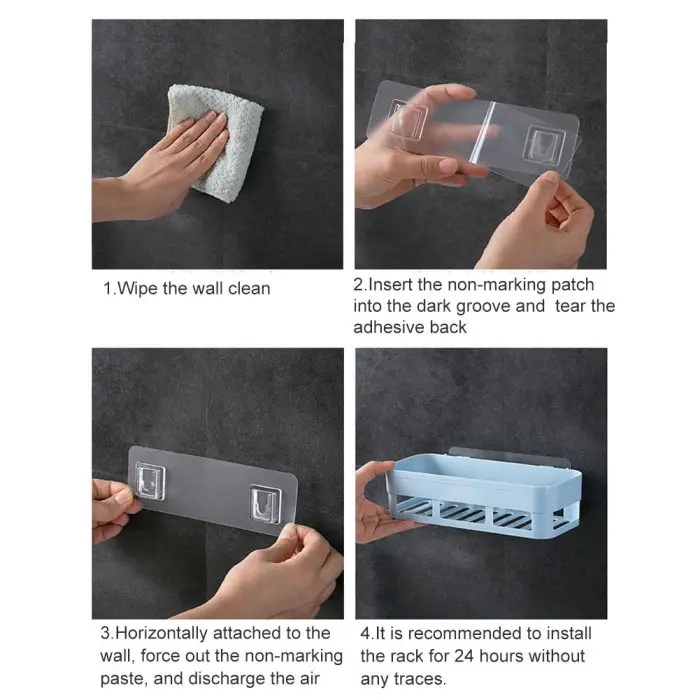 1.Wipe the wall clean

2.Insert the non-marking patch into the dark groove and  tear the adhesive back

3.Horizontally attached to the wall, force out the non-marking paste, and discharge the air

4.It is recommended to install the rack for 24 hours without any traces.